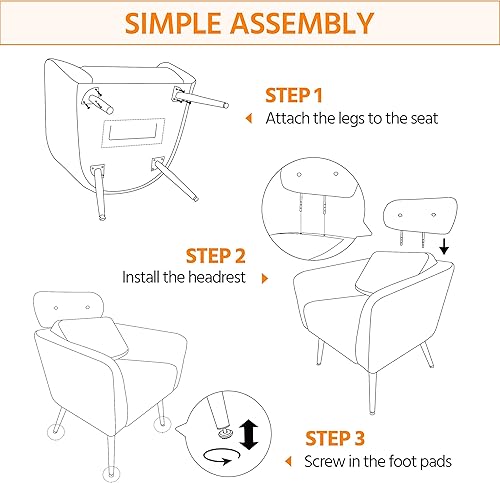 SIMPLE ASSEMBLY

STEP 1
Attach the legs to the seat

STEP 2
Install the headrest

STEP 3
Screw in the foot pads