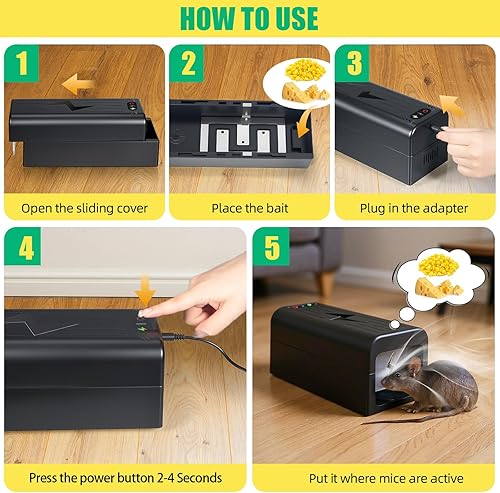 HOW TO USE

1
Open the sliding cover

2
Place the bait

3
Plug in the adapter

4
Press the power button 2-4 Seconds

5
Put it where mice are active