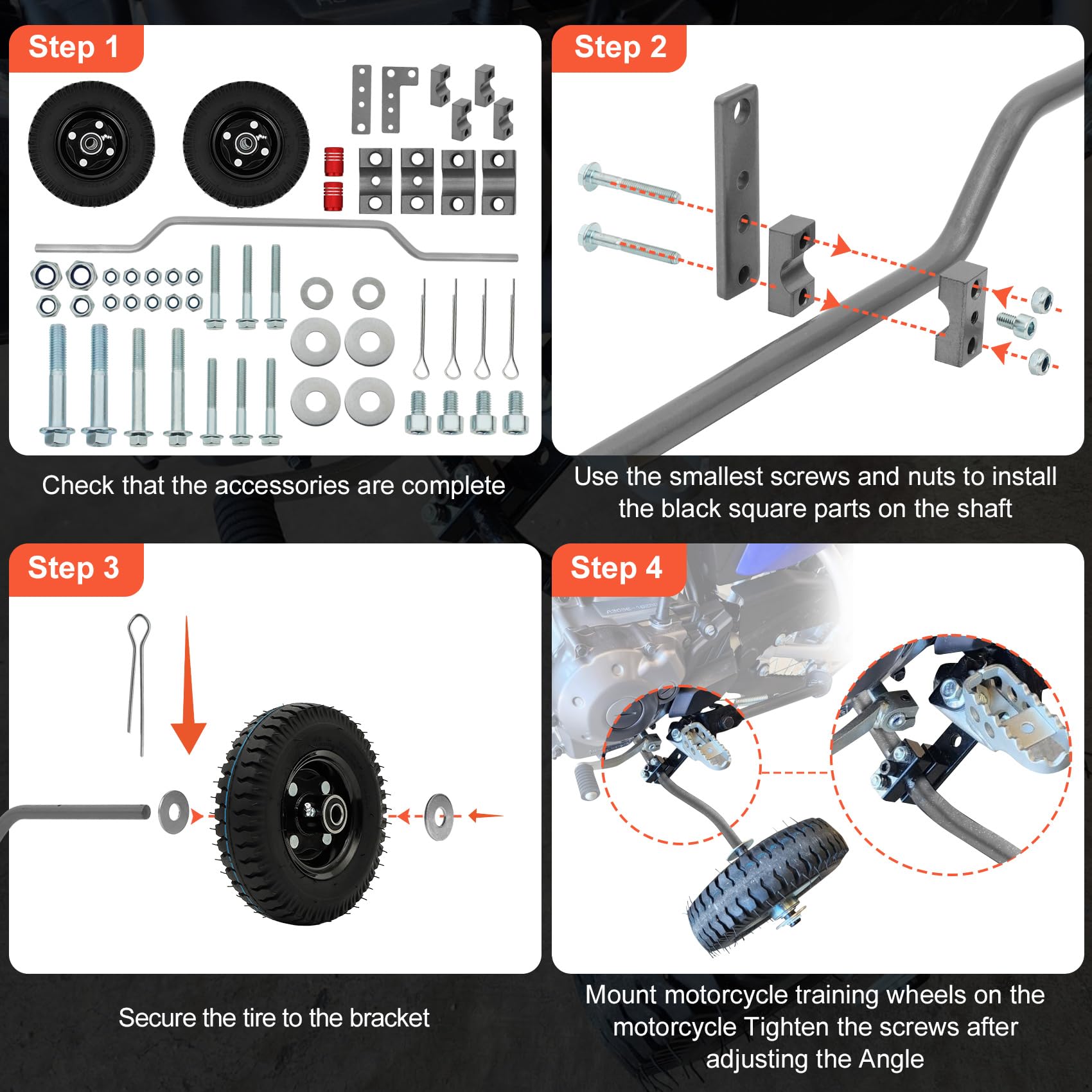 Step 1

Check that the accessories are complete

Step 2

Use the smallest screws and nuts to install the black square parts on the shaft

Step 3

Secure the tire to the bracket

Step 4

Mount motorcycle training wheels on the motorcycle Tighten the screws after adjusting the Angle