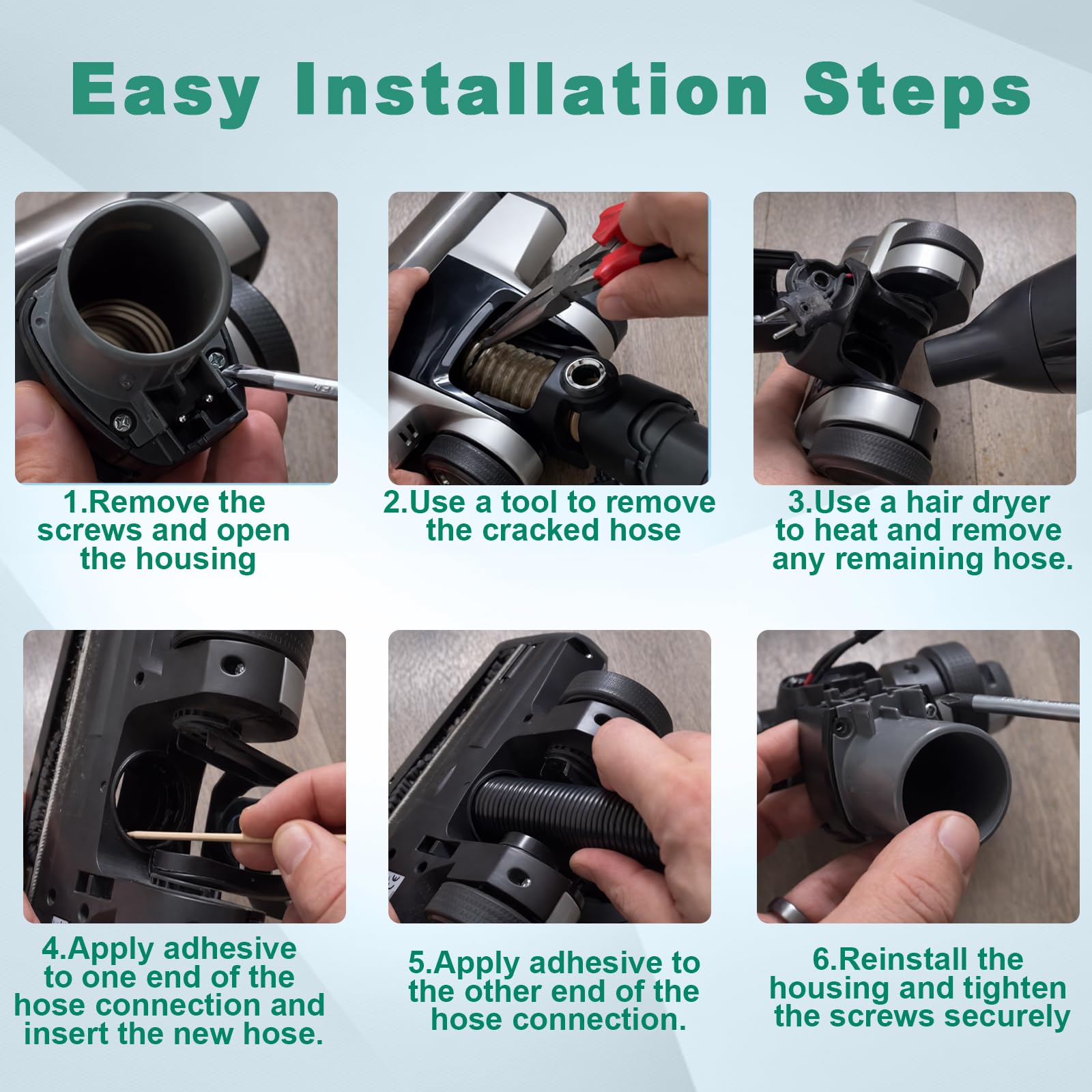 Easy Installation Steps

1.Remove the screws and open the housing

2.Use a tool to remove the cracked hose

3.Use a hair dryer to heat and remove any remaining hose.

4.Apply adhesive to one end of the hose connection and insert the new hose.

5.Apply adhesive to the other end of the hose connection.

6.Reinstall the housing and tighten the screws securely