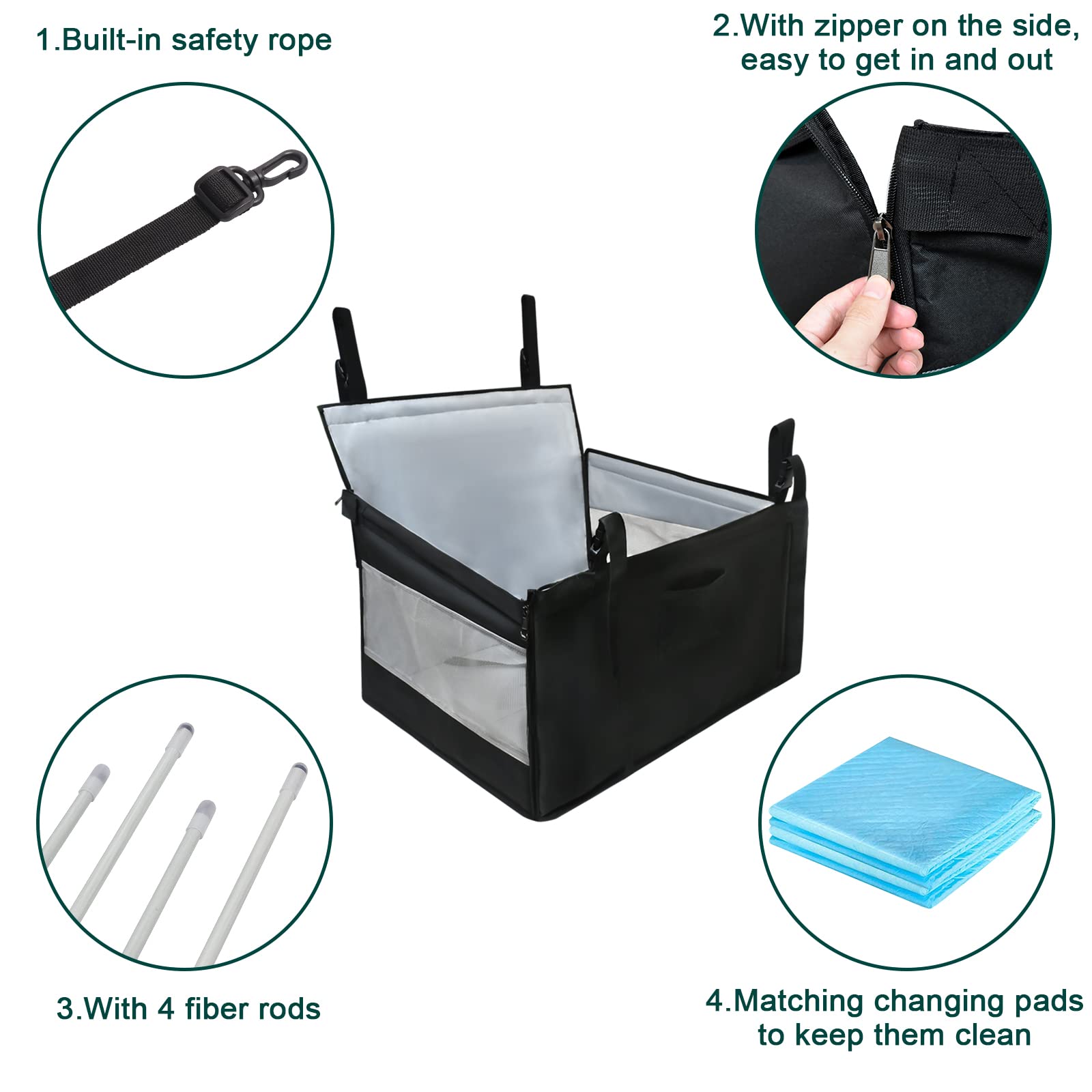 1.Built-in safety rope

2.With zipper on the side, easy to get in and out

3.With 4 fiber rods

4.Matching changing pads to keep them clean