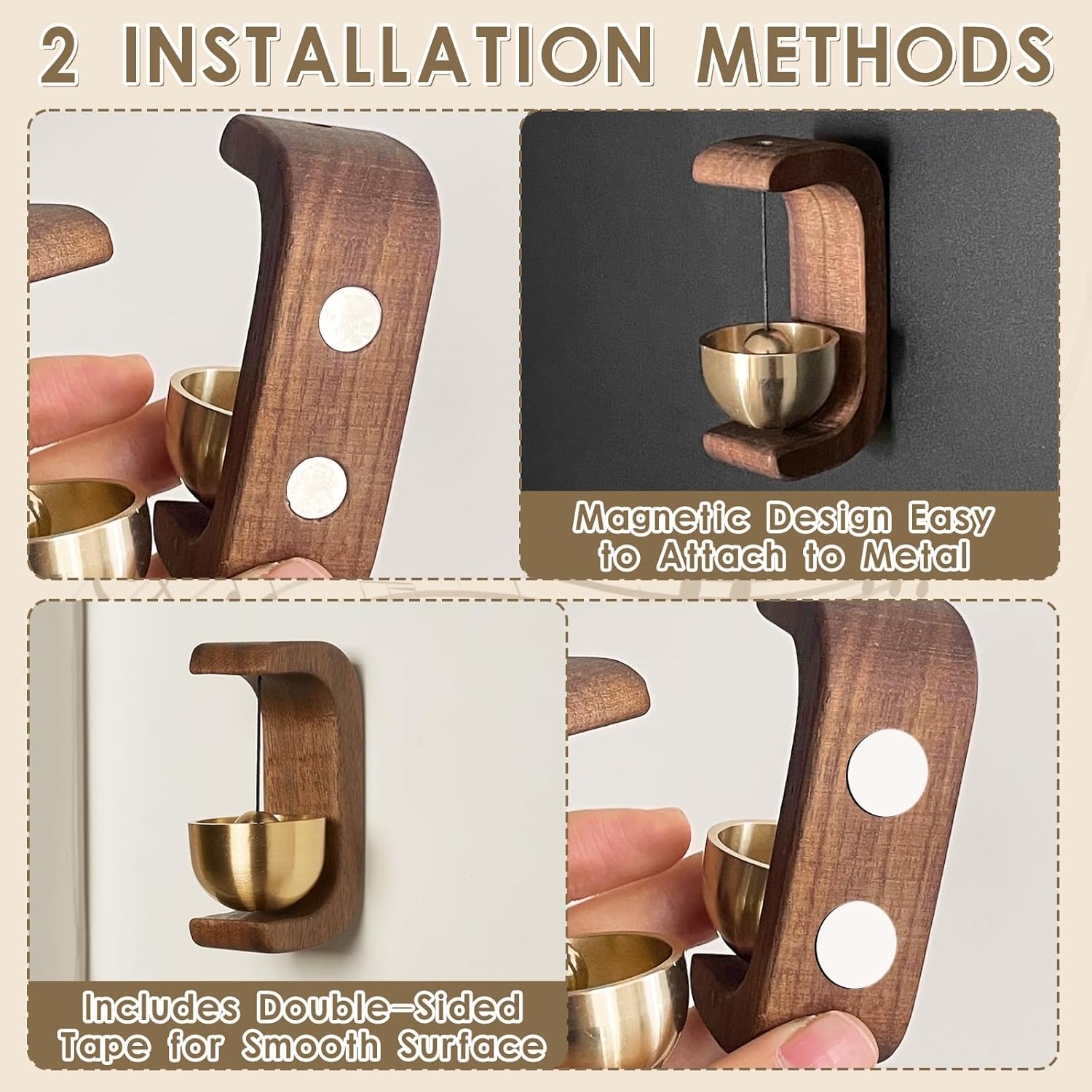 2 INSTALLATION METHODS

Magnetic Design Easy to Attach to Metal

Includes Double-Sided Tape for Smooth Surface