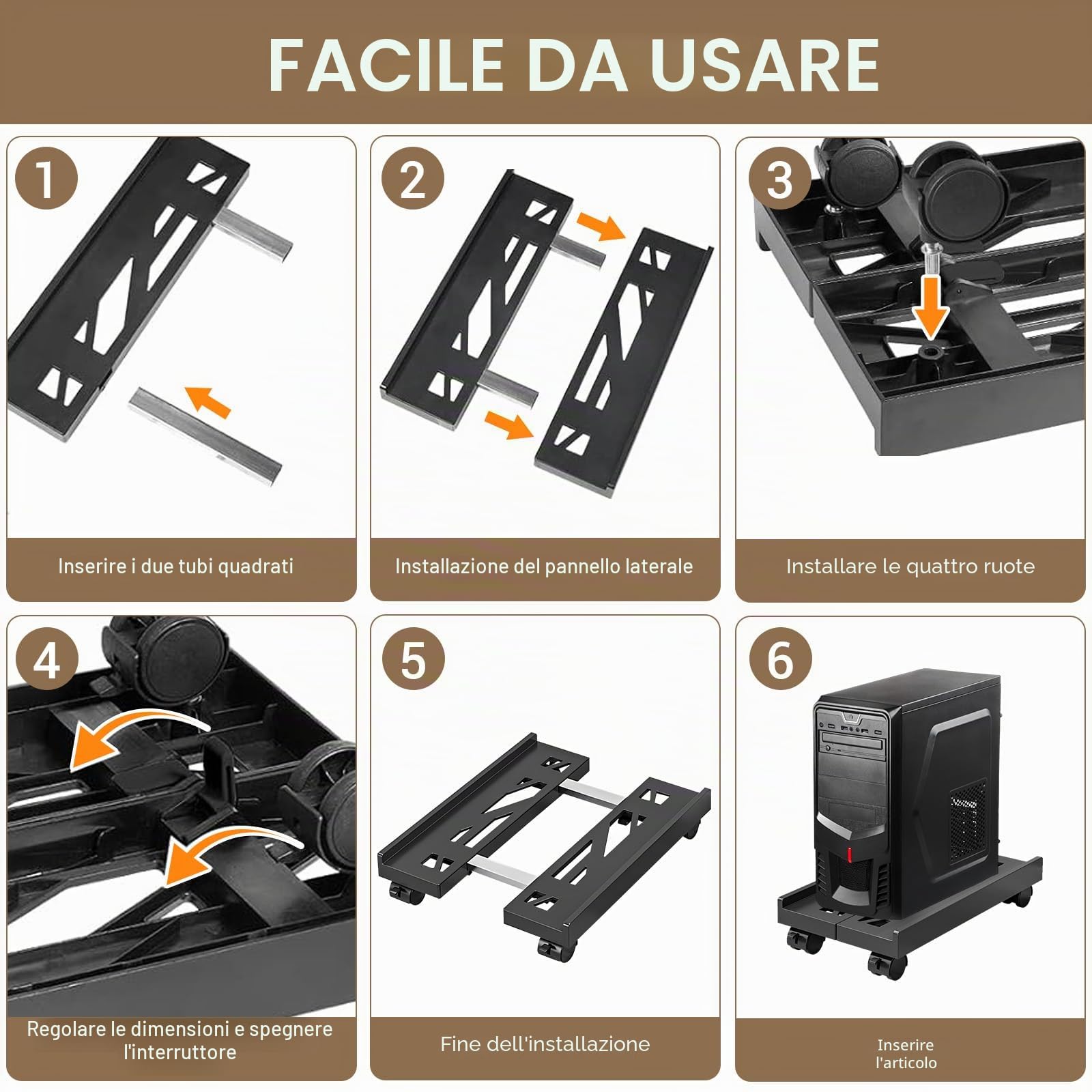 FACILE DA USARE

1

Inserire i due tubi quadrati

2

Installazione del pannello laterale

3

Installare le quattro ruote

4

Regolare le dimensioni e spegnere l'interruttore

5

Fine dell'installazione

6

Inserire l'articolo