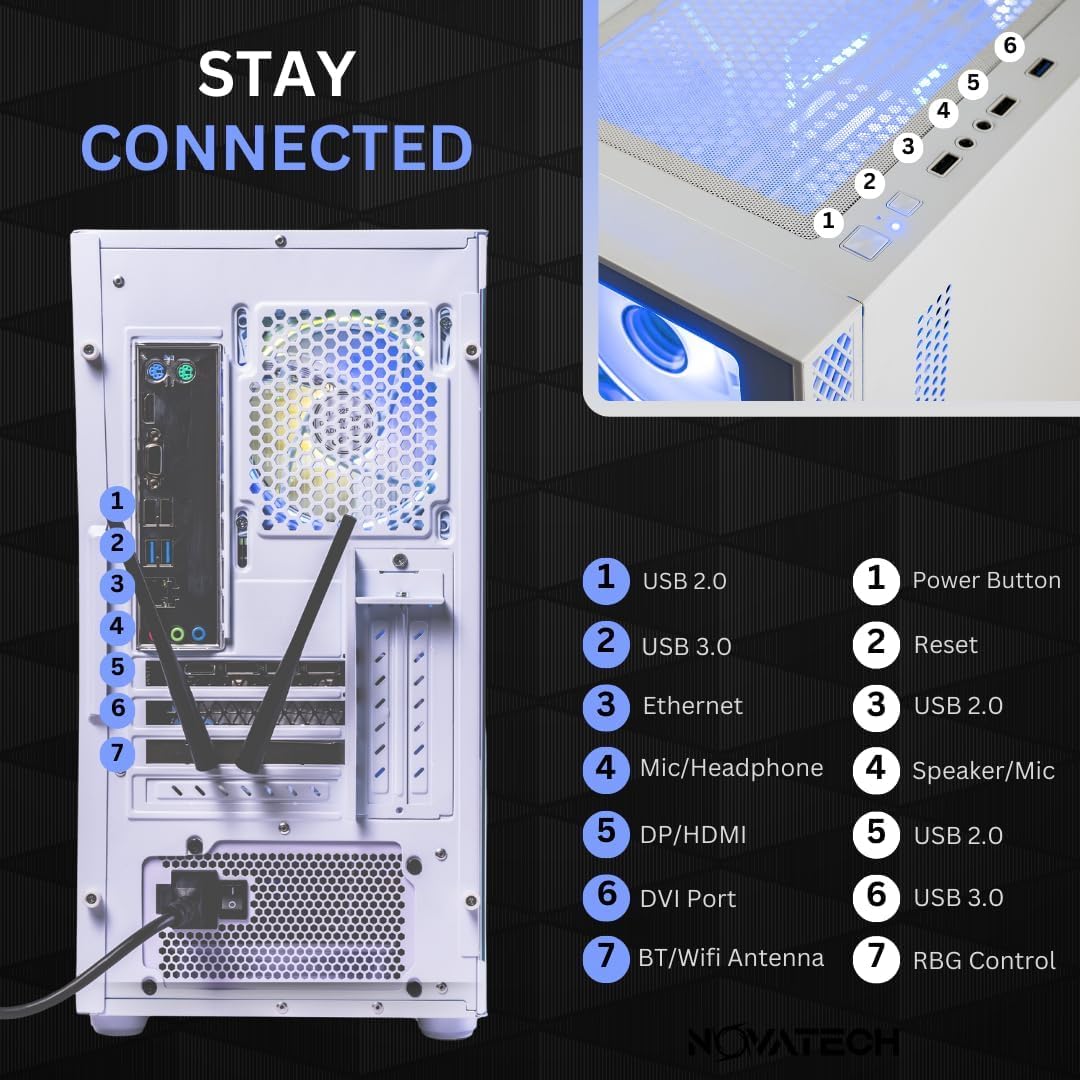 STAY
CONNECTED

6
5
4
3
2
1

1
2
3
4
5
6
7

1 USB 2.0
2 USB 3.0
3 Ethernet
4 Mic/Headphone
5 DP/HDMI
6 DVI Port
7 BT/Wifi Antenna

1 Power Button
2 Reset
3 USB 2.0
4 Speaker/Mic
5 USB 2.0
6 USB 3.0
7 RBG Control

NOVATECH