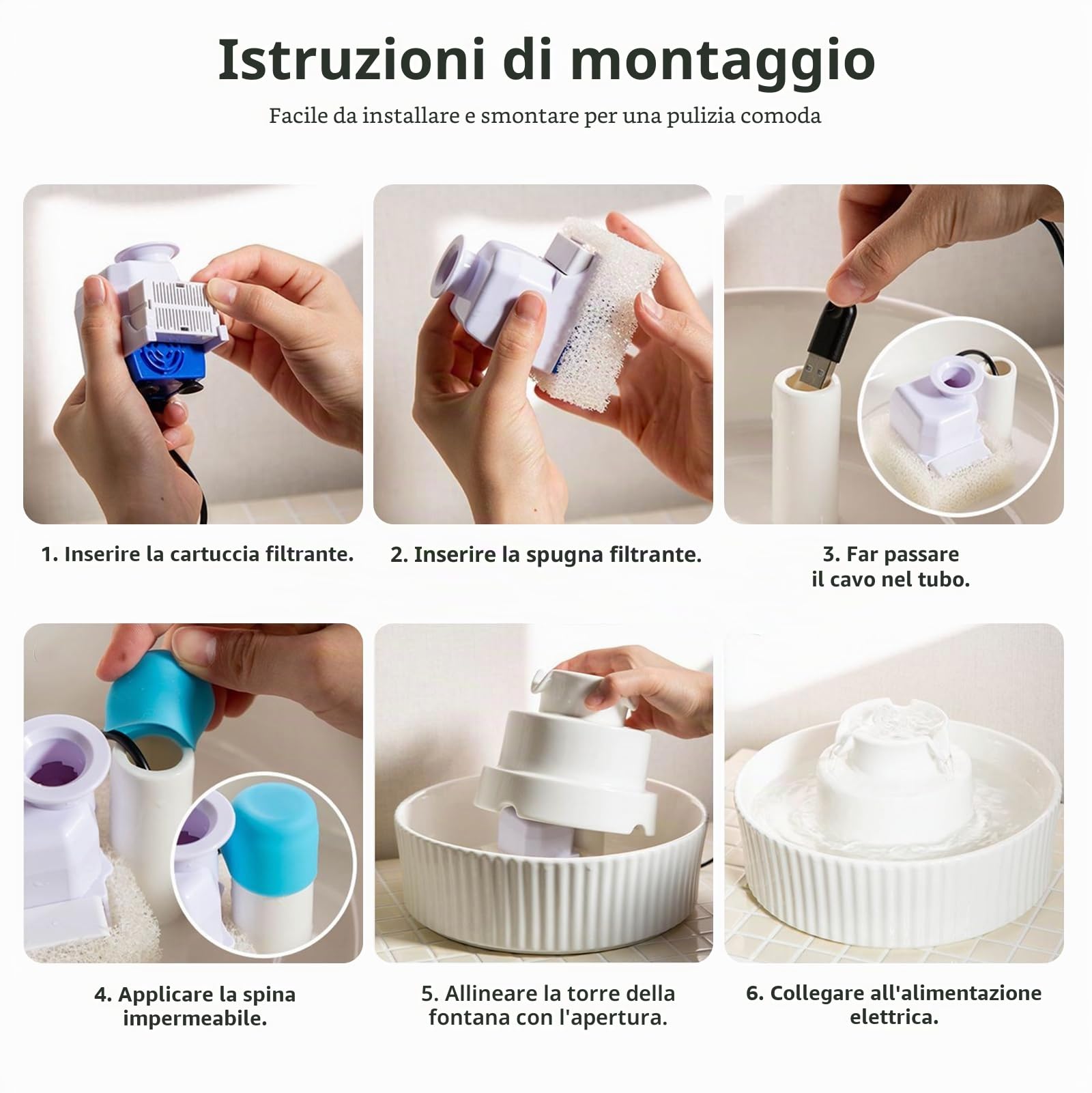 Istruzioni di montaggio

Facile da installare e smontare per una pulizia comoda

1. Inserire la cartuccia filtrante.

2. Inserire la spugna filtrante.

3. Far passare il cavo nel tubo.

4. Applicare la spina impermeabile.

5. Allineare la torre della fontana con l'apertura.

6. Collegare all'alimentazione elettrica.