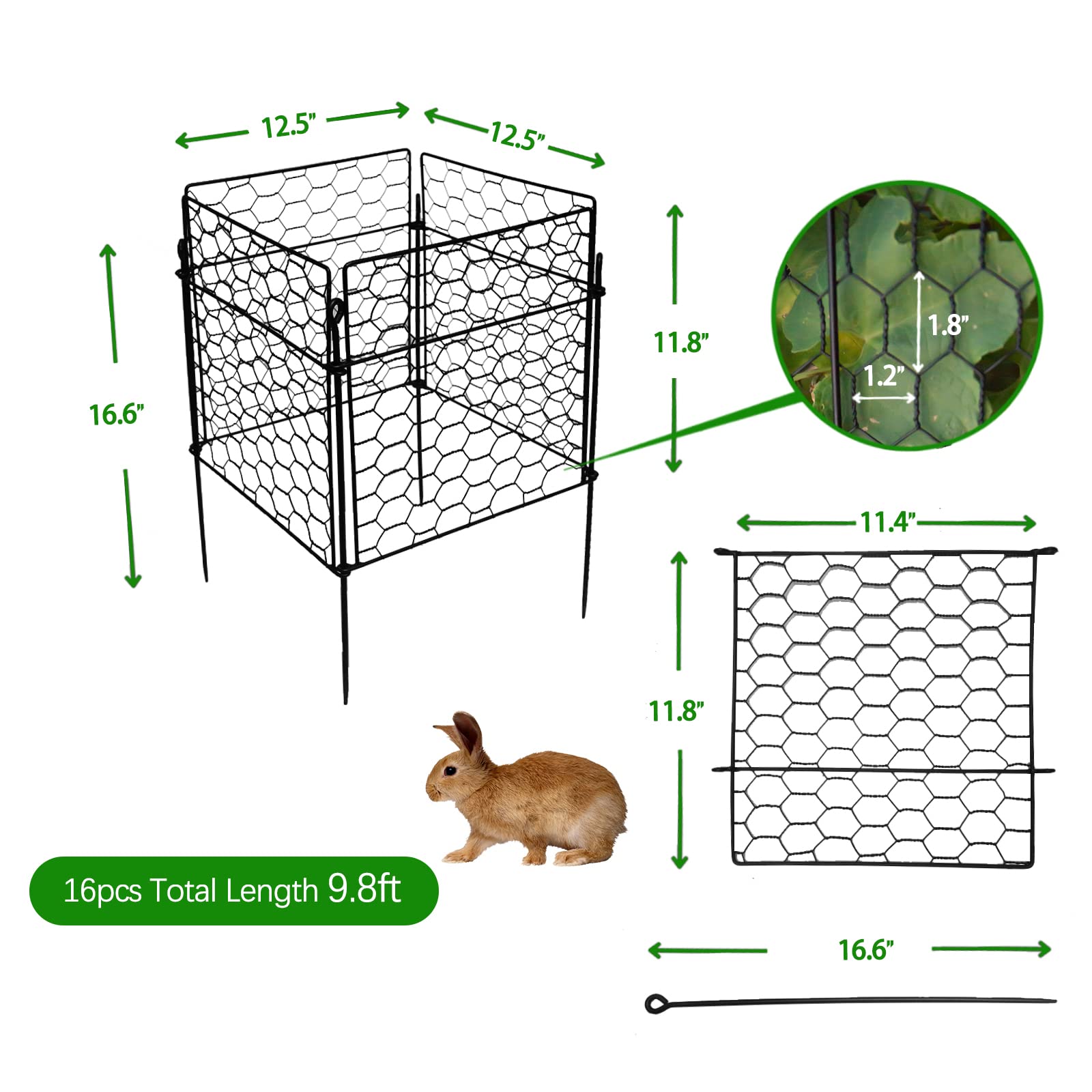 12.5”

12.5”

16.6”

11.8”

1.8”

1.2”

11.4”

11.8”

16pcs Total Length 9.8ft

16.6”