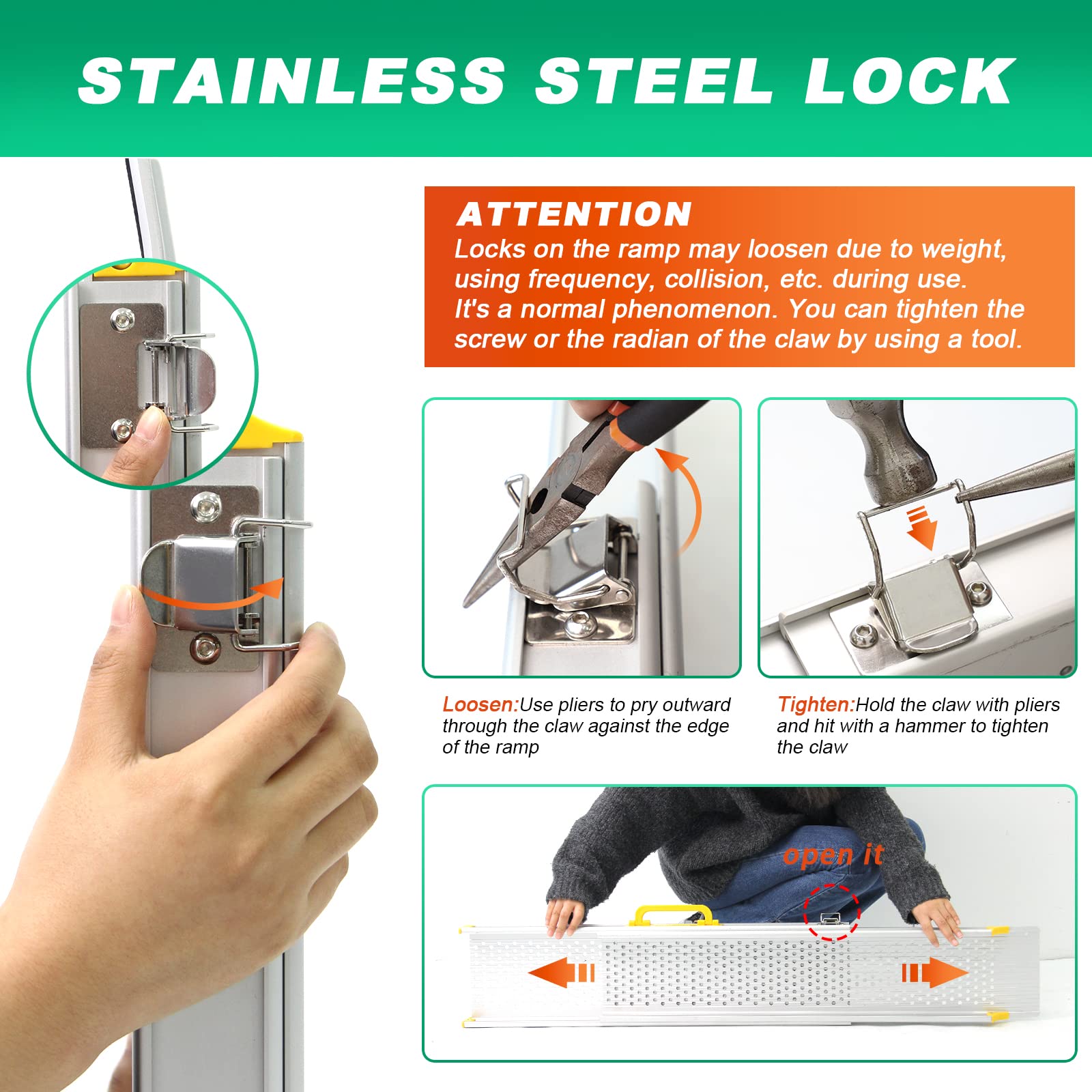 STAINLESS STEEL LOCK

ATTENTION
Locks on the ramp may loosen due to weight, using frequency, collision, etc. during use. It's a normal phenomenon. You can tighten the screw or the radian of the claw by using a tool.

Loosen:Use pliers to pry outward through the claw against the edge of the ramp

Tighten:Hold the claw with pliers and hit with a hammer to tighten the claw

open it