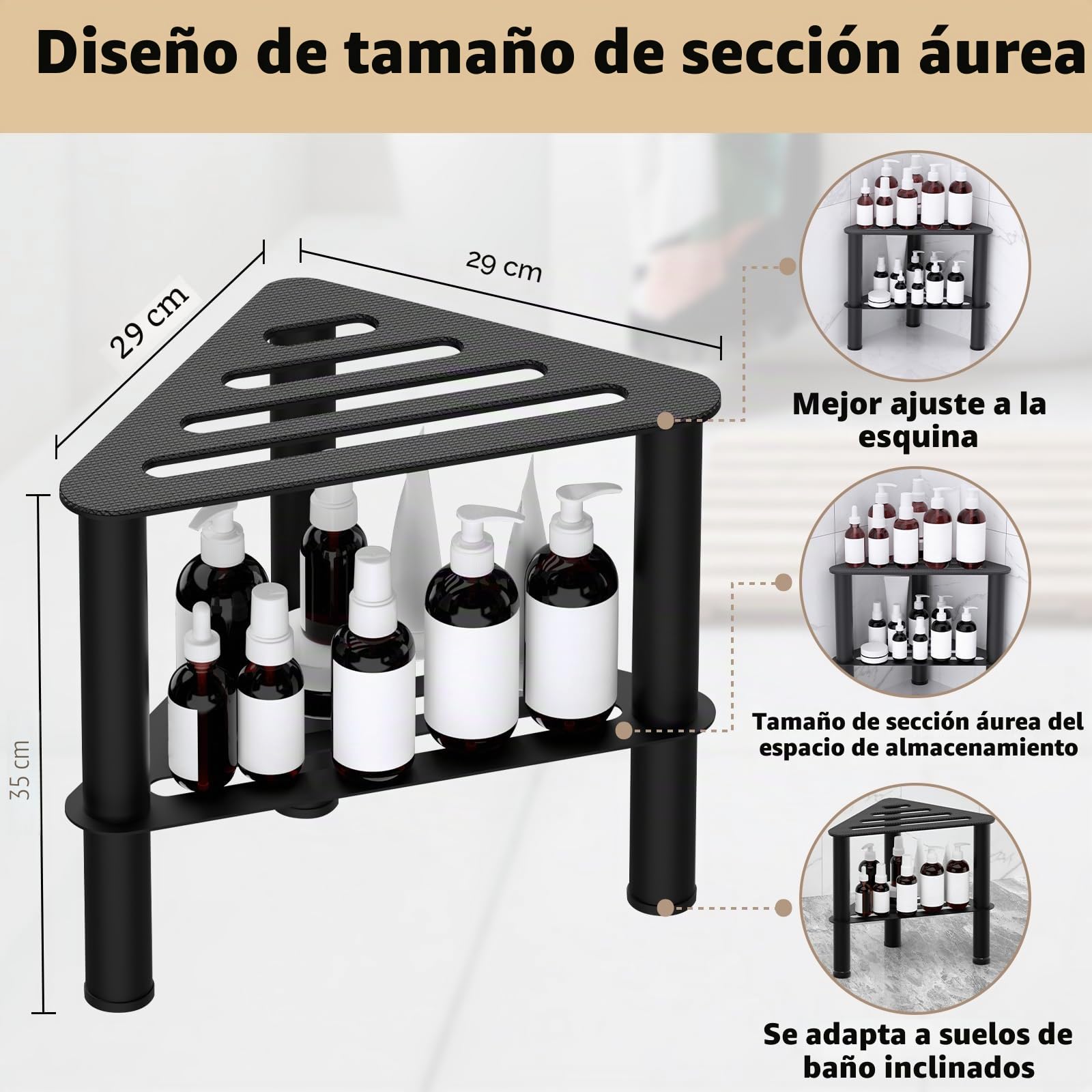 Diseño de tamaño de sección áurea

29 cm

29 cm

35 cm

Mejor ajuste a la esquina

Tamaño de sección áurea del espacio de almacenamiento

Se adapta a suelos de baño inclinados