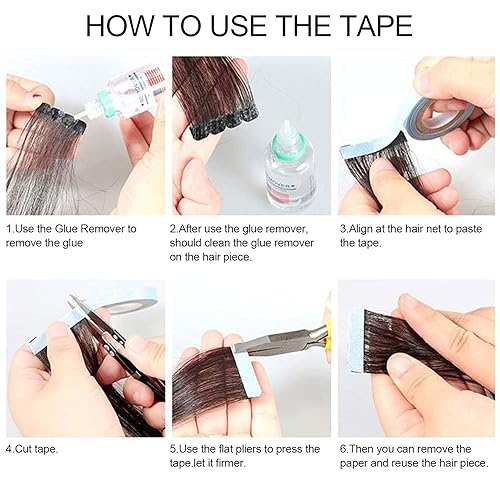 HOW TO USE THE TAPE

1.Use the Glue Remover to remove the glue

2.After use the glue remover, should clean the glue remover on the hair piece.

3.Align at the hair net to paste the tape.

4.Cut tape.

5.Use the flat pliers to press the tape.let it firmer.

6.Then you can remove the paper and reuse the hair piece.