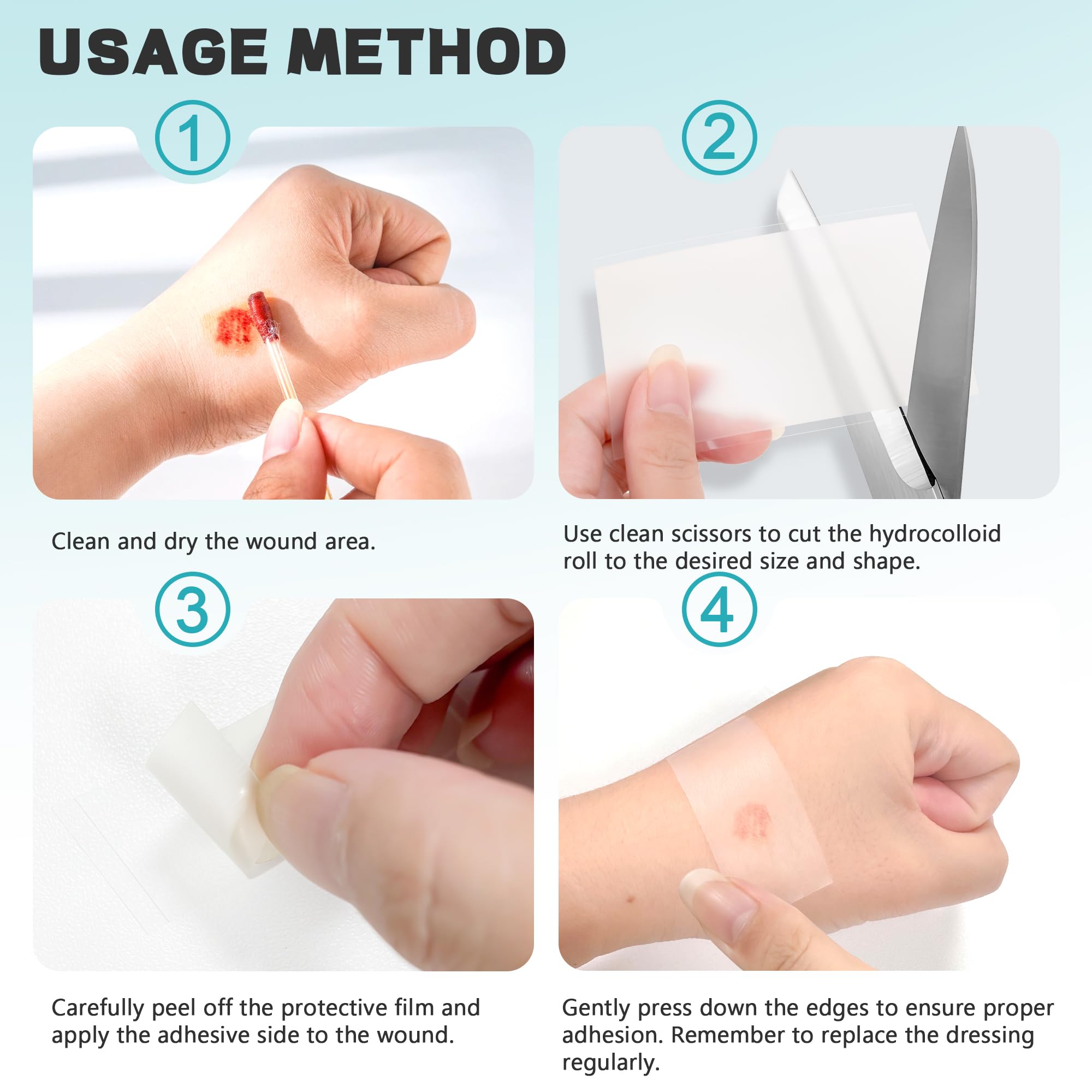 USAGE METHOD

1

Clean and dry the wound area.

2

Use clean scissors to cut the hydrocolloid roll to the desired size and shape.

3

Carefully peel off the protective film and apply the adhesive side to the wound.

4

Gently press down the edges to ensure proper adhesion. Remember to replace the dressing regularly.