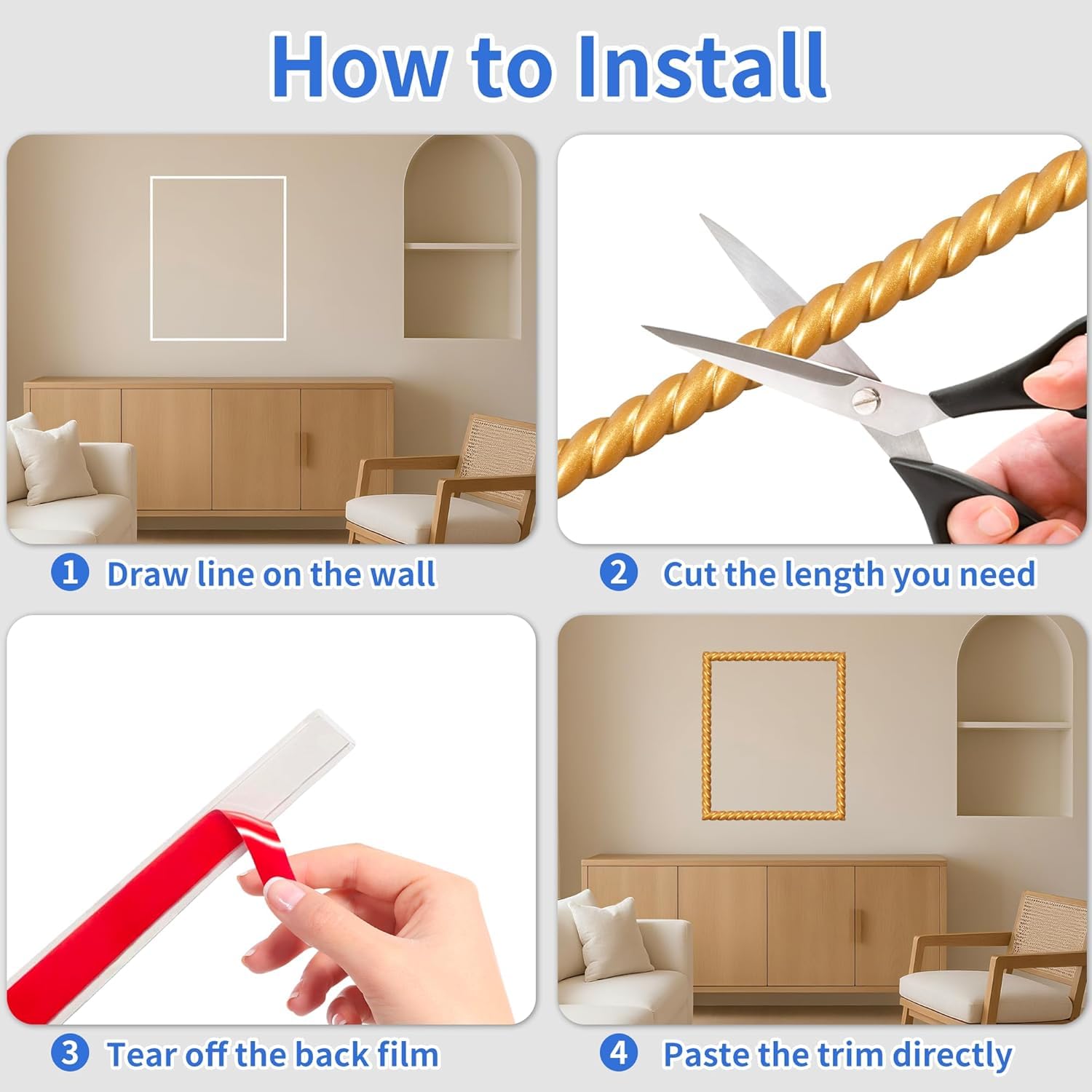 How to Install

1 Draw line on the wall

2 Cut the length you need

3 Tear off the back film

4 Paste the trim directly