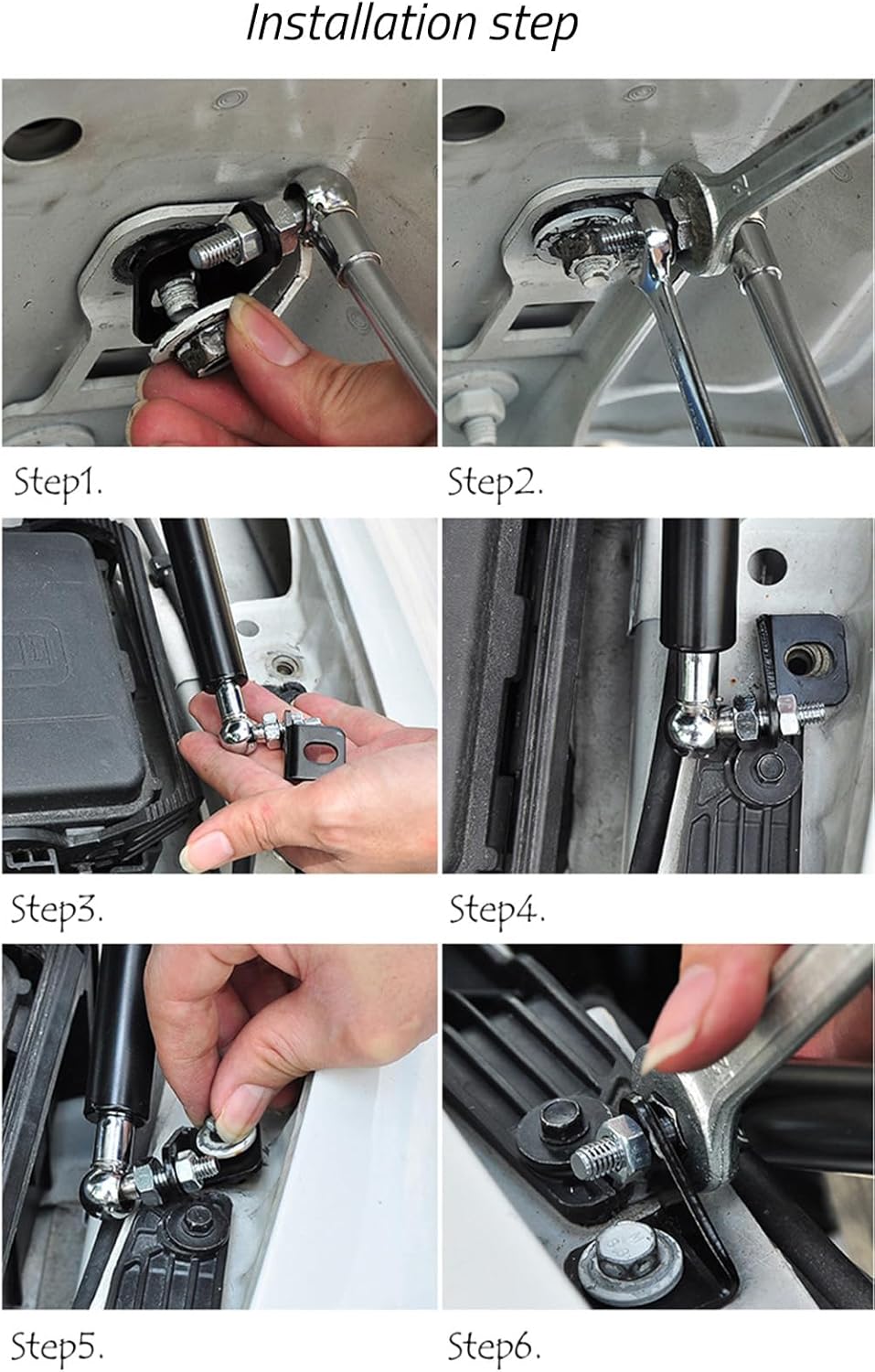 Installation step

Step1.

Step2.

Step3.

Step4.

Step5.

Step6.