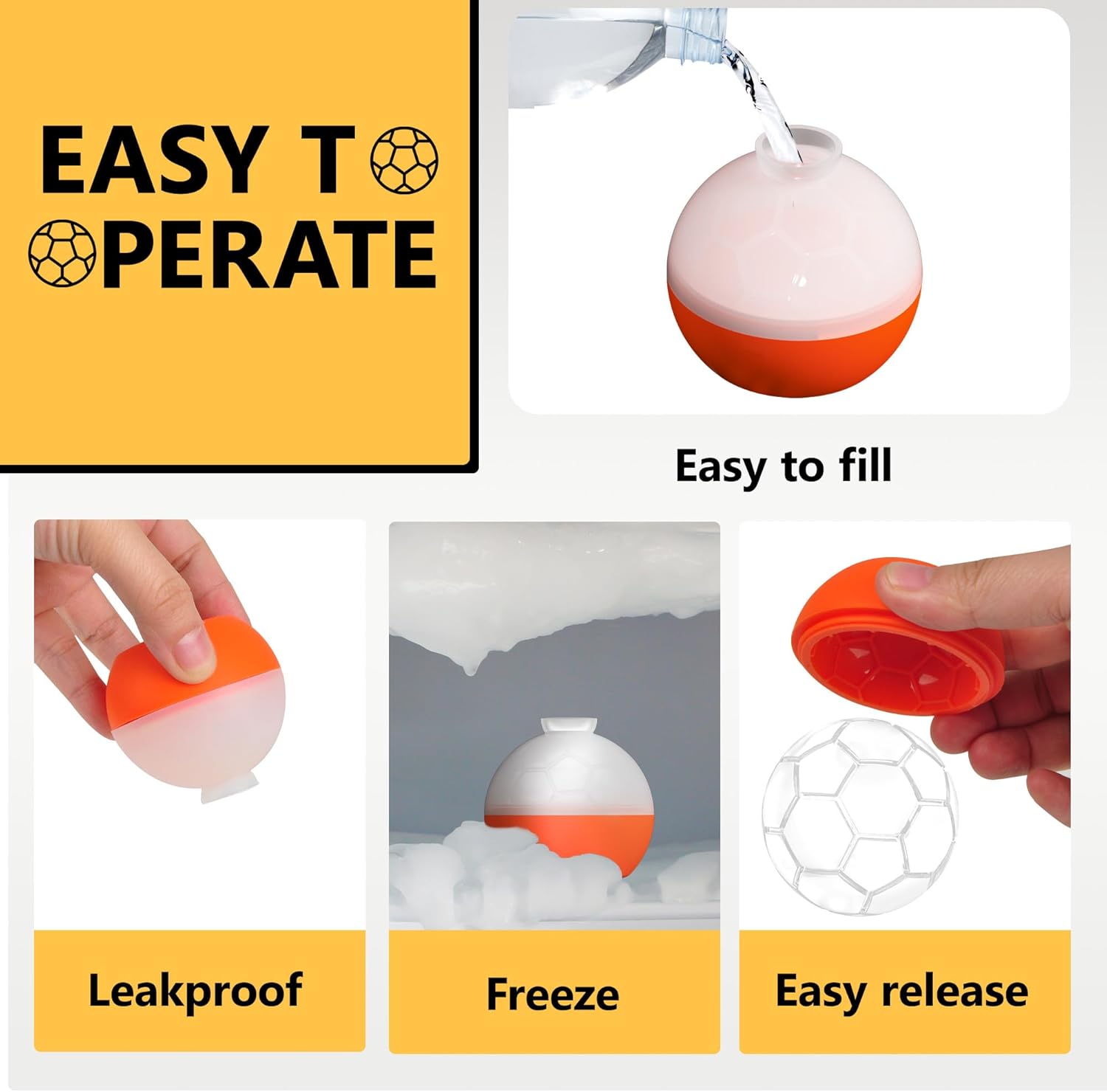 EASY TO OPERATE

Easy to fill

Leakproof

Freeze

Easy release