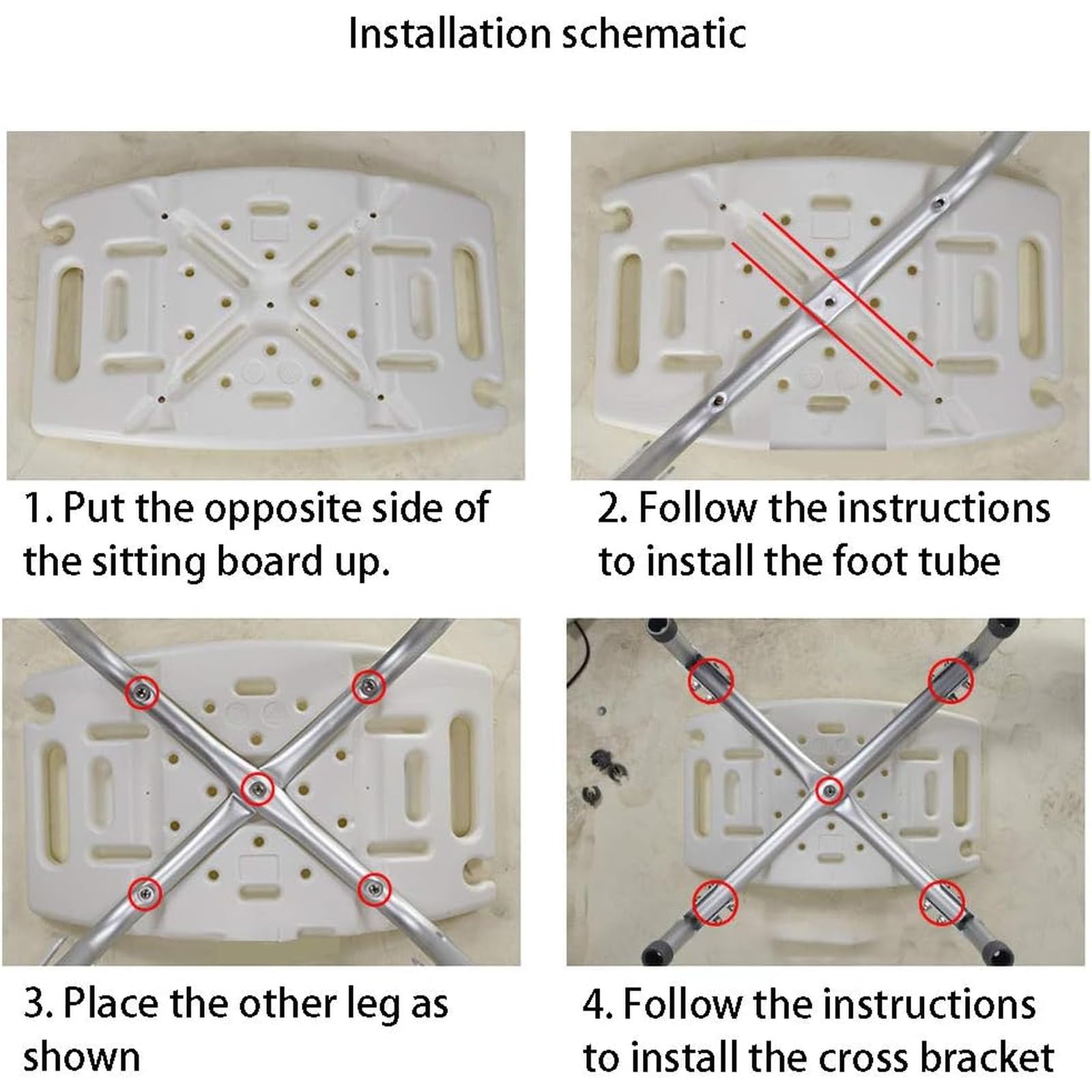 Installation schematic

1. Put the opposite side of the sitting board up.

2. Follow the instructions to install the foot tube

3. Place the other leg as shown

4. Follow the instructions to install the cross bracket