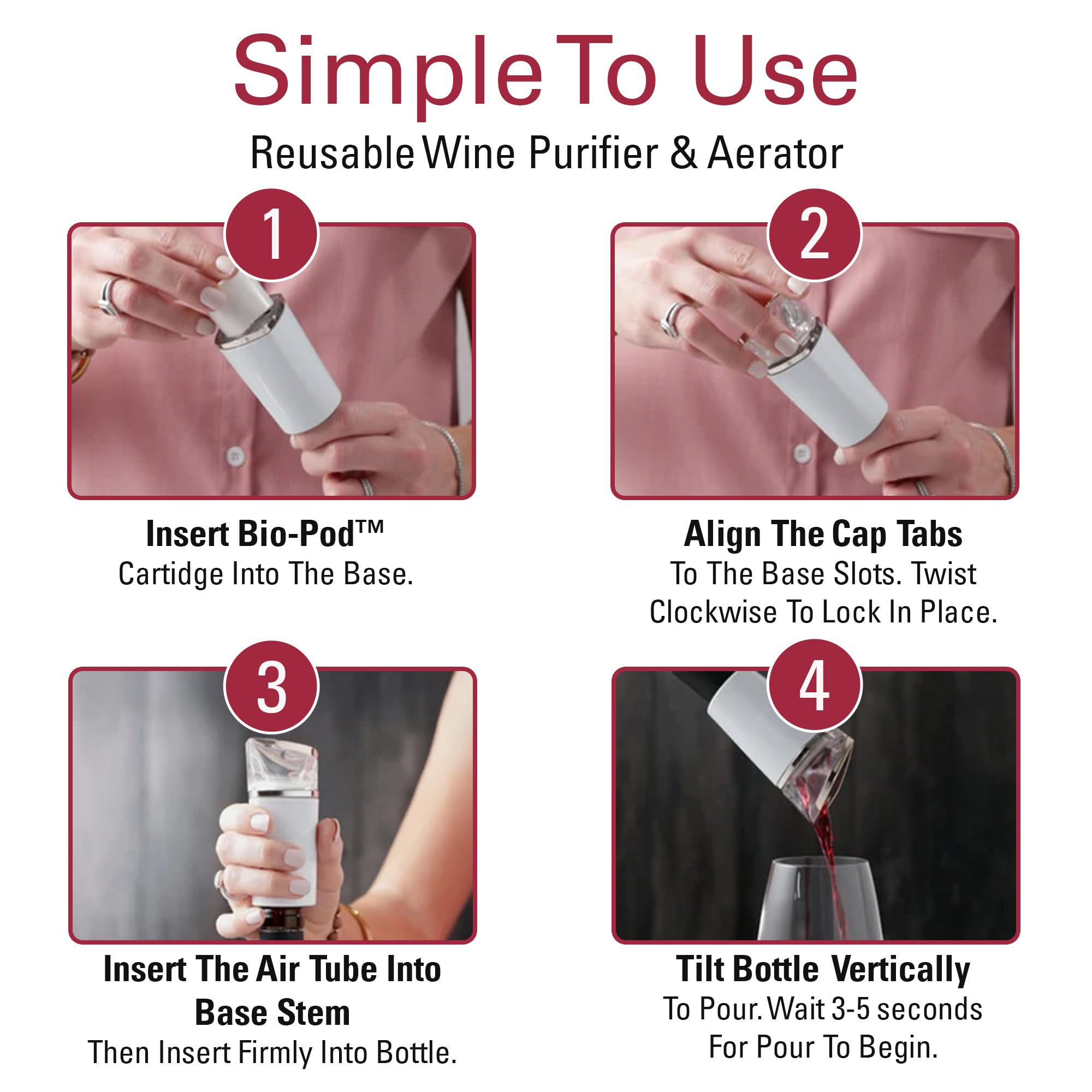 Simple To Use
Reusable Wine Purifier & Aerator

1

Insert Bio-Pod™
Cartidge Into The Base.

2

Align The Cap Tabs
To The Base Slots. Twist Clockwise To Lock In Place.

3

Insert The Air Tube Into Base Stem
Then Insert Firmly Into Bottle.

4

Tilt Bottle Vertically
To Pour. Wait 3-5 seconds For Pour To Begin.