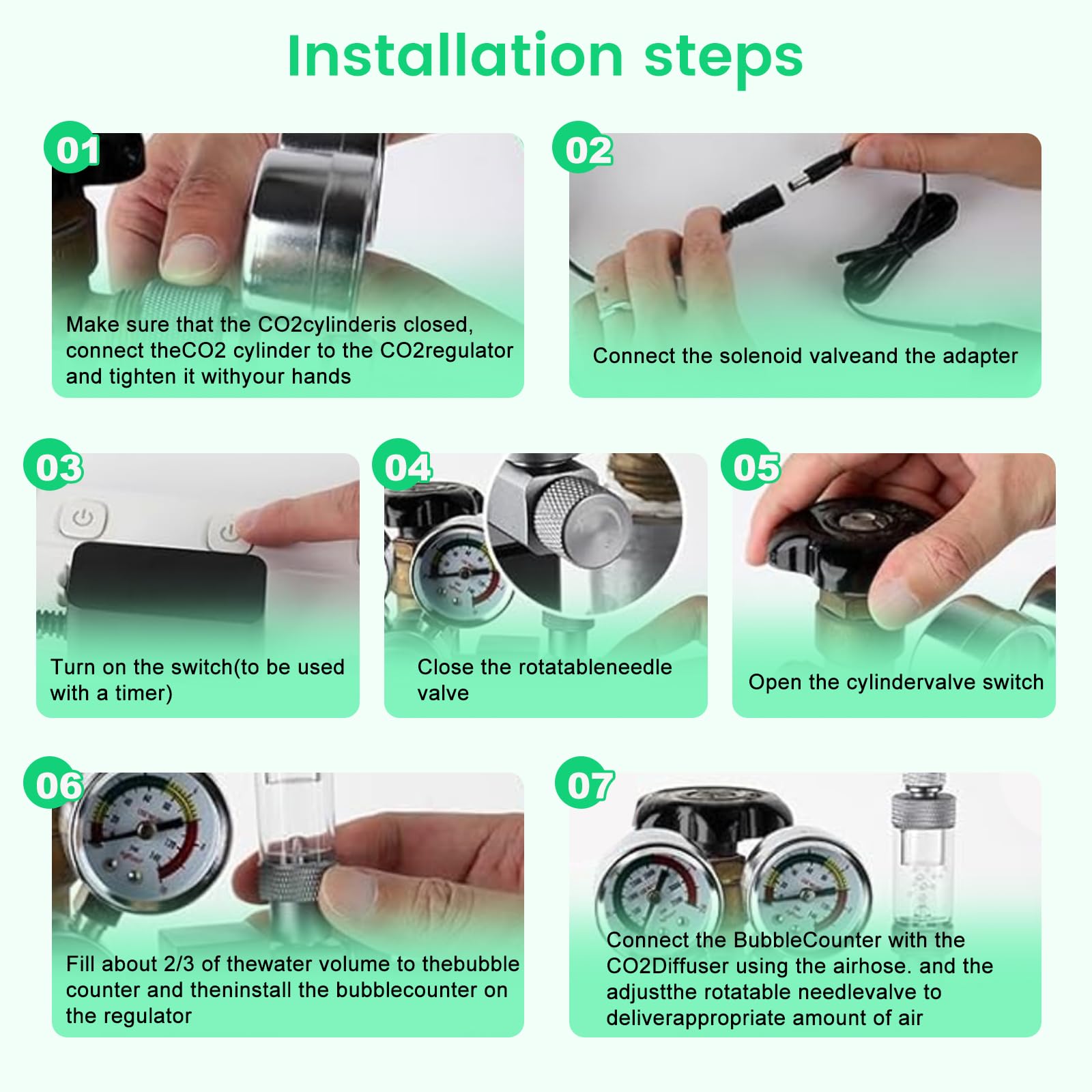 Installation steps

01

Make sure that the CO2cylinderis closed, connect theCO2 cylinder to the CO2regulator and tighten it withyour hands

02

Connect the solenoid valveand the adapter

03

Turn on the switch(to be used with a timer)

04

Close the rotatableneedle valve

05

Open the cylindervalve switch

06

Fill about 2/3 of thewater volume to thebubble counter and theninstall the bubblecounter on the regulator

07

Connect the BubbleCounter with the CO2Diffuser using the airhose. and the adjustthe rotatable needlevalve to deliverappropriate amount of air