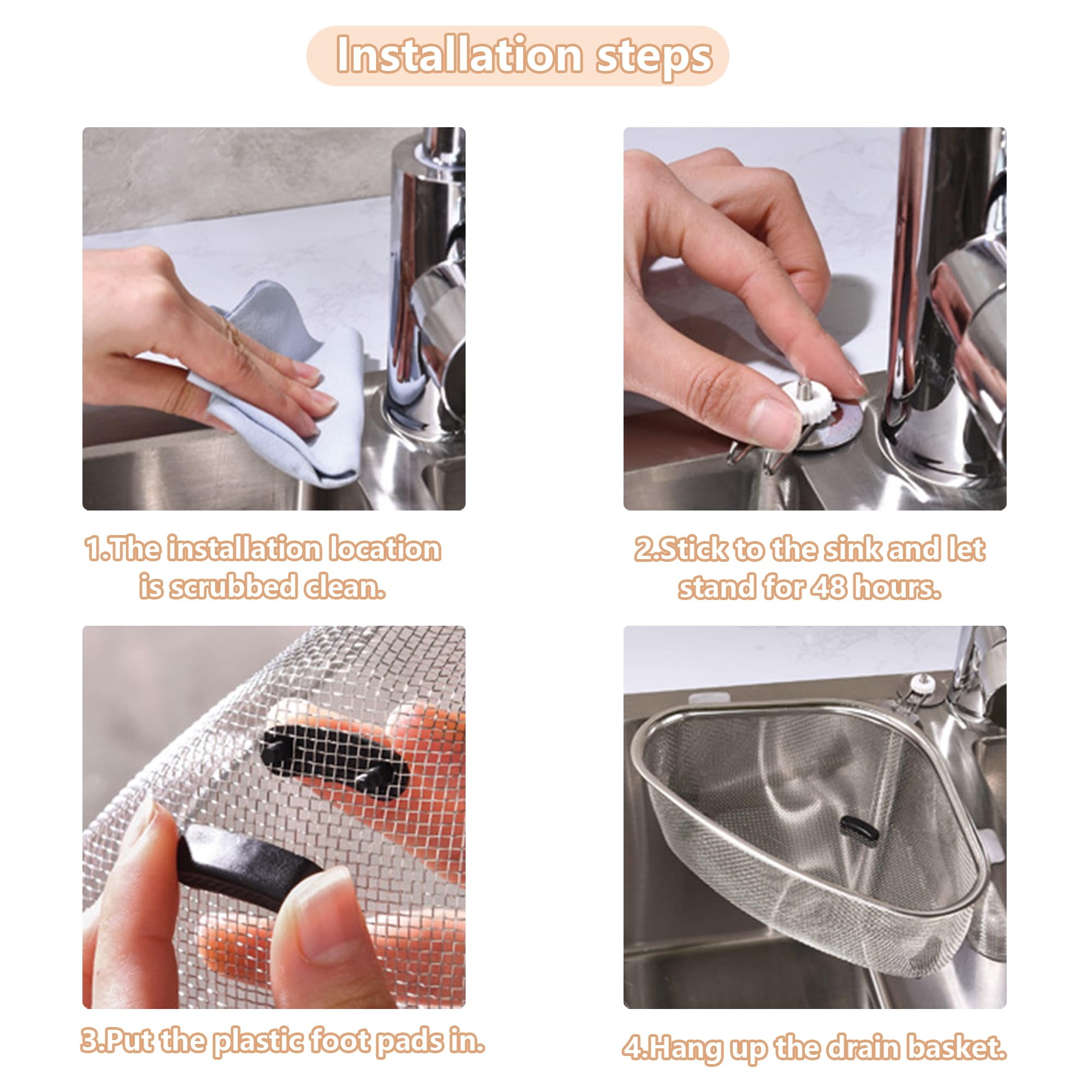 Installation steps

1.The installation location is scrubbed clean.

2.Stick to the sink and let stand for 48 hours.

3.Put the plastic foot pads in.

4.Hang up the drain basket.