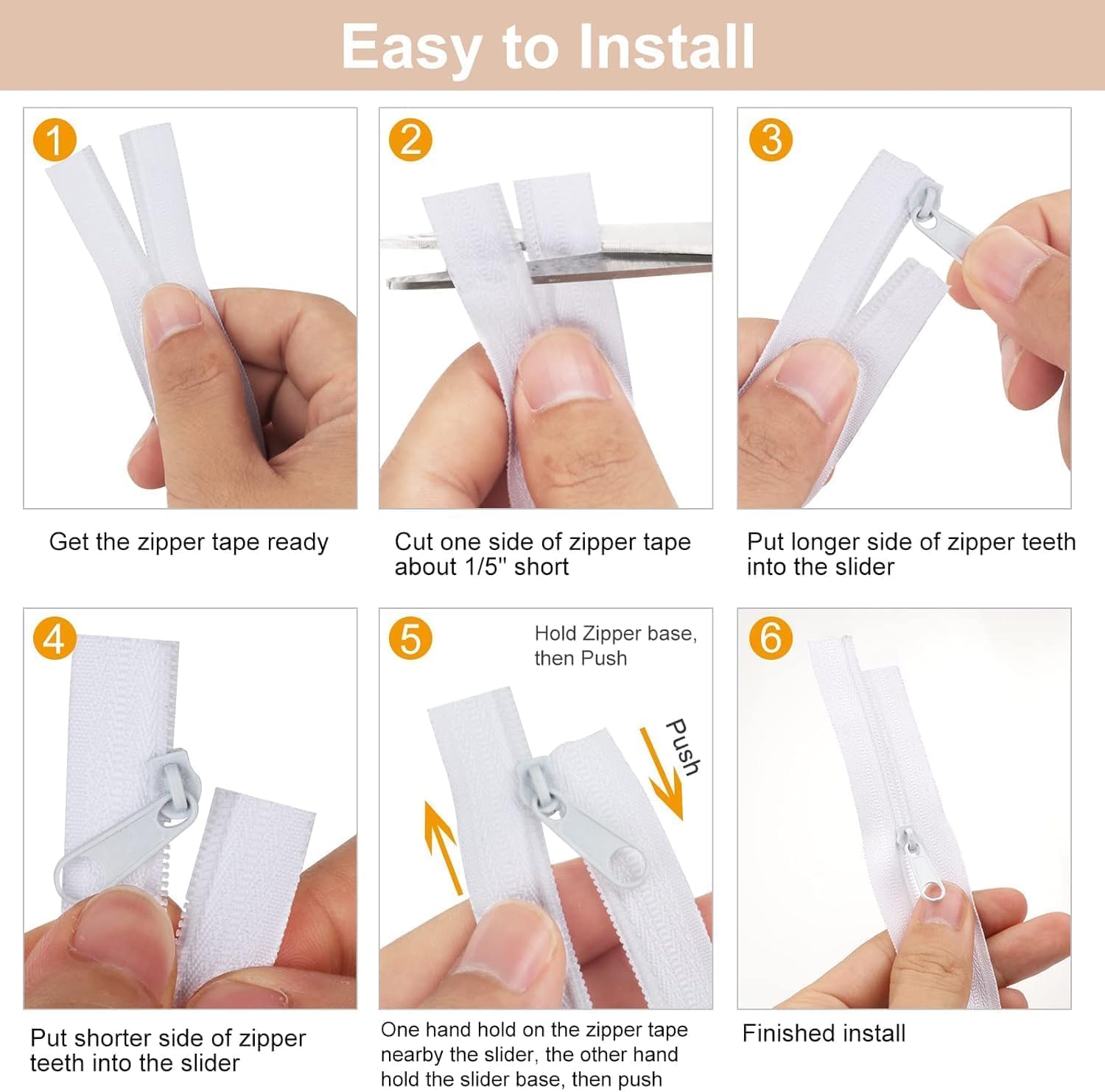 Easy to Install

1

Get the zipper tape ready

2

Cut one side of zipper tape about 1/5" short

3

Put longer side of zipper teeth into the slider

4

Put shorter side of zipper teeth into the slider

5

Hold Zipper base, then Push

Push

One hand hold on the zipper tape nearby the slider, the other hand hold the slider base, then push

6

Finished install