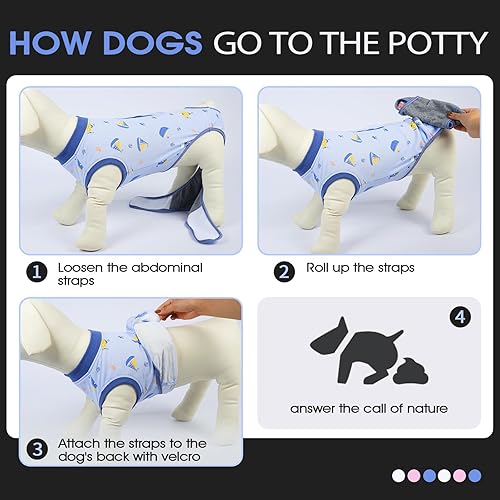 HOW DOGS GO TO THE POTTY

1 Loosen the abdominal straps

2 Roll up the straps

3 Attach the straps to the dog's back with velcro

4

answer the call of nature