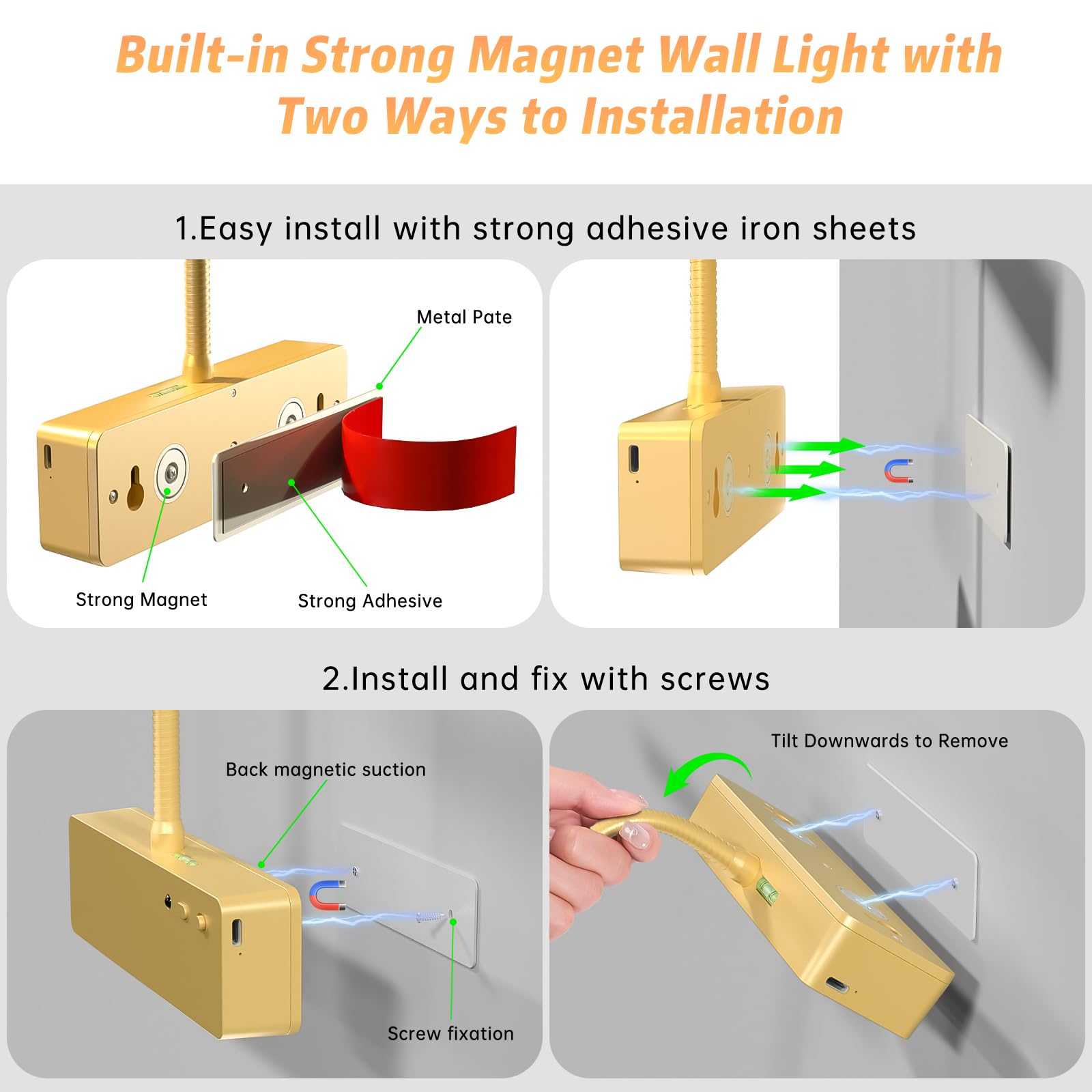 Built-in Strong Magnet Wall Light with Two Ways to Installation

1.Easy install with strong adhesive iron sheets

Metal Pate

Strong Magnet

Strong Adhesive

2.Install and fix with screws

Back magnetic suction

Screw fixation

Tilt Downwards to Remove