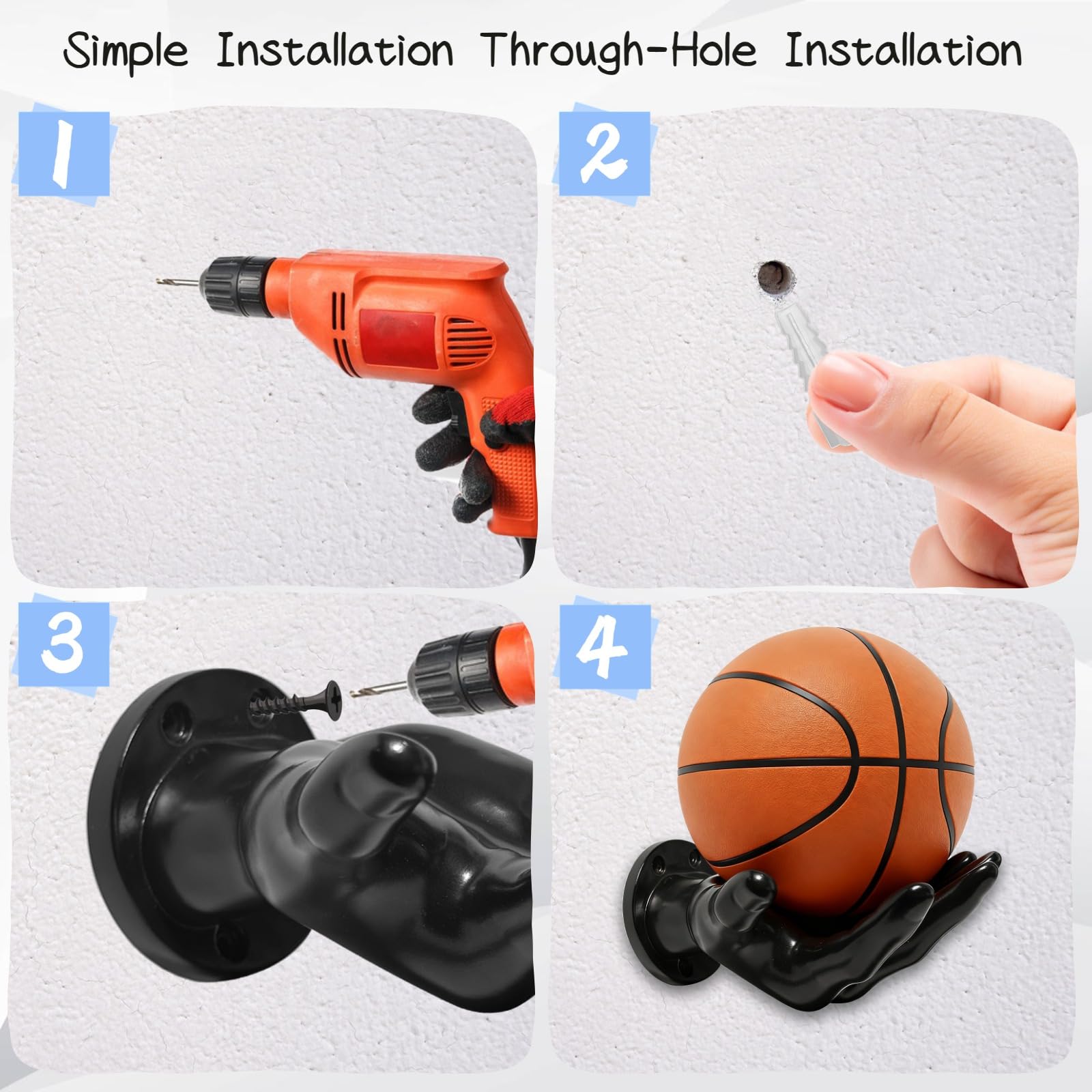 Simple Installation Through-Hole Installation

1

2

3

4