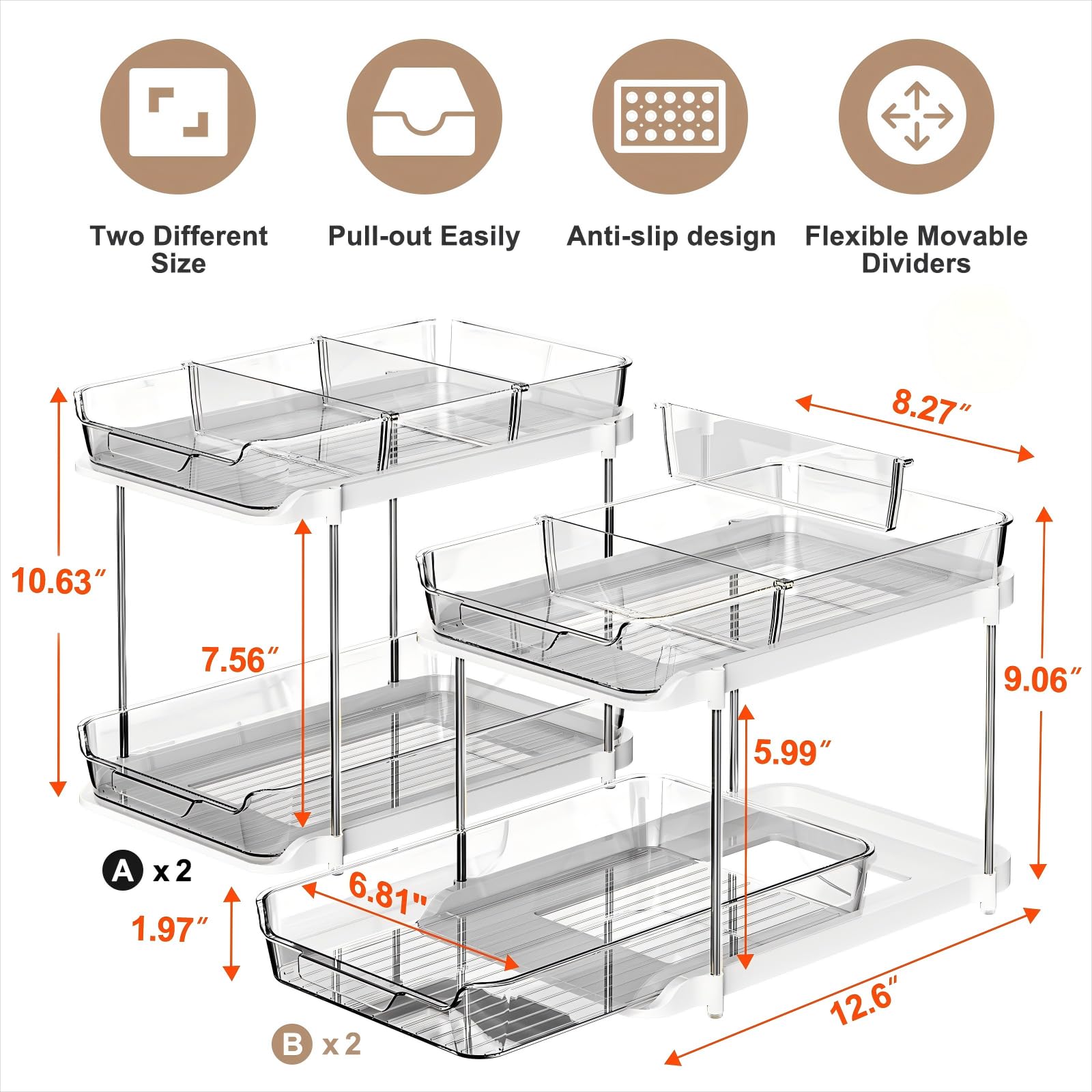 Two Different Size

Pull-out Easily

Anti-slip design

Flexible Movable Dividers

8.27″

10.63″

7.56″

9.06″

5.99″

A x 2

6.81"

1.97″

12.6″

B x 2