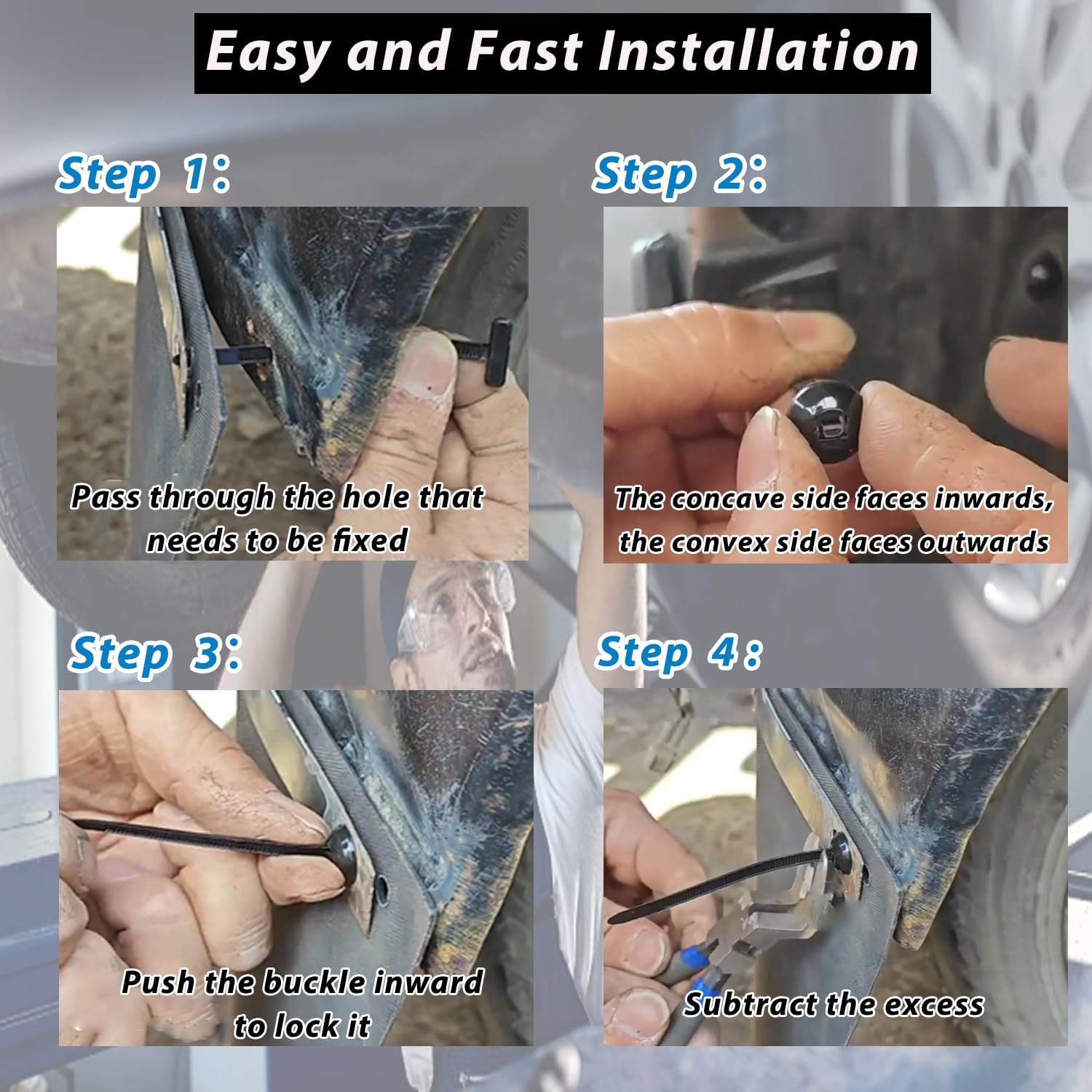 Easy and Fast Installation

Step 1:

Pass through the hole that needs to be fixed

Step 2:

The concave side faces inwards, the convex side faces outwards

Step 3:

Push the buckle inward to lock it

Step 4:

Subtract the excess