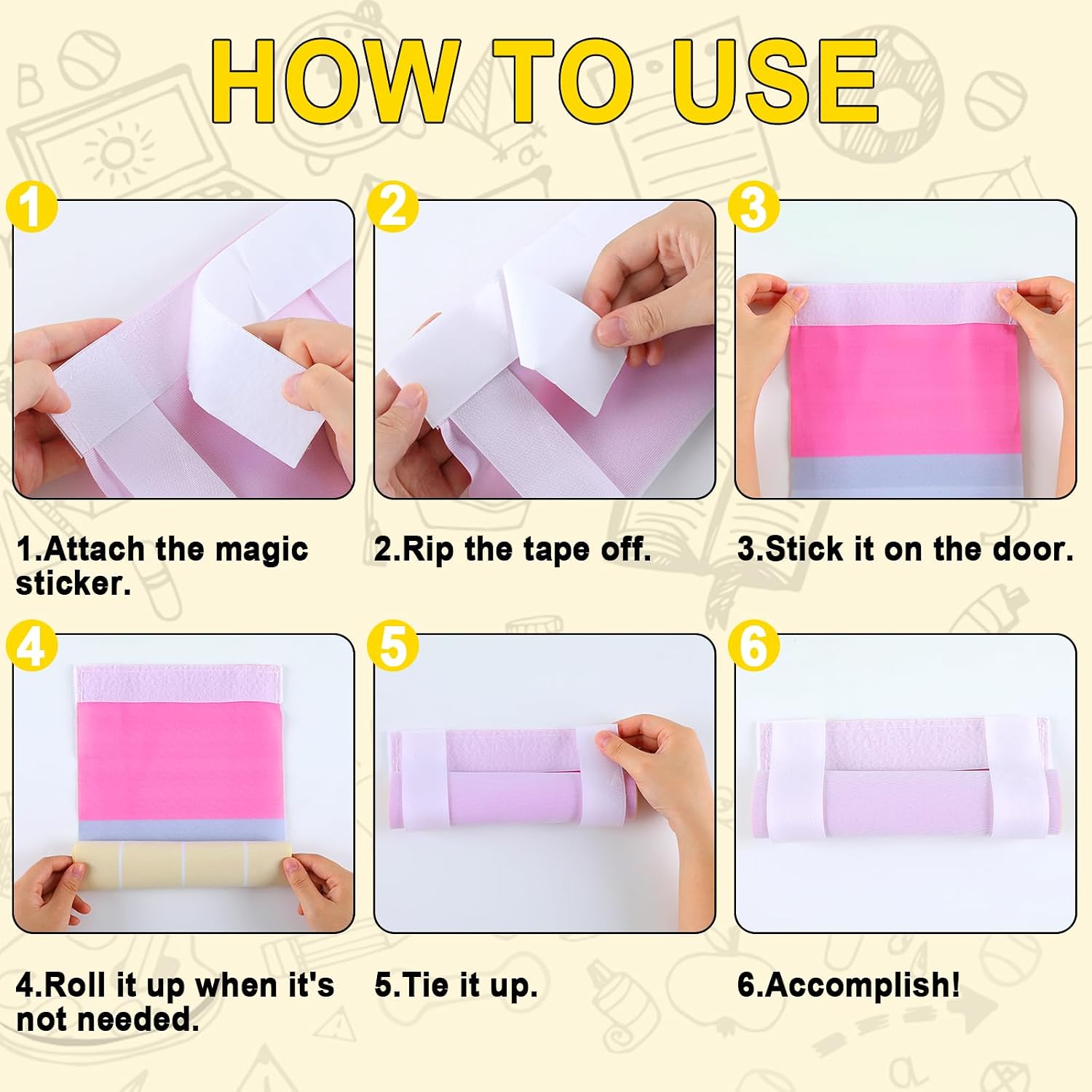 HOW TO USE

1

2

3

1.Attach the magic sticker.

2.Rip the tape off.

3.Stick it on the door.

4

5

6

4.Roll it up when it's not needed.

5.Tie it up.

6.Accomplish!