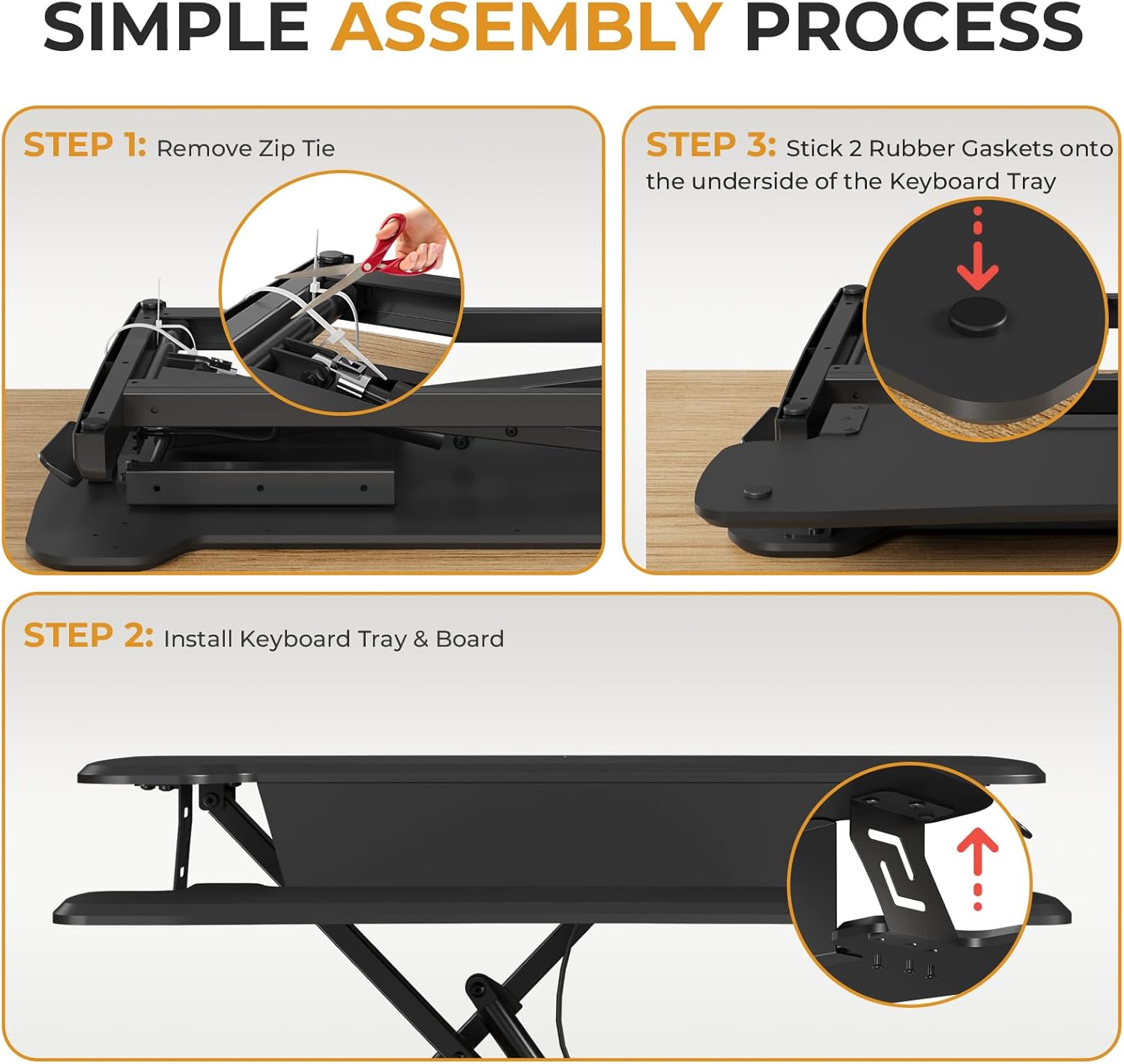 SIMPLE ASSEMBLY PROCESS

STEP 1: Remove Zip Tie

STEP 3: Stick 2 Rubber Gaskets onto the underside of the Keyboard Tray

STEP 2: Install Keyboard Tray & Board