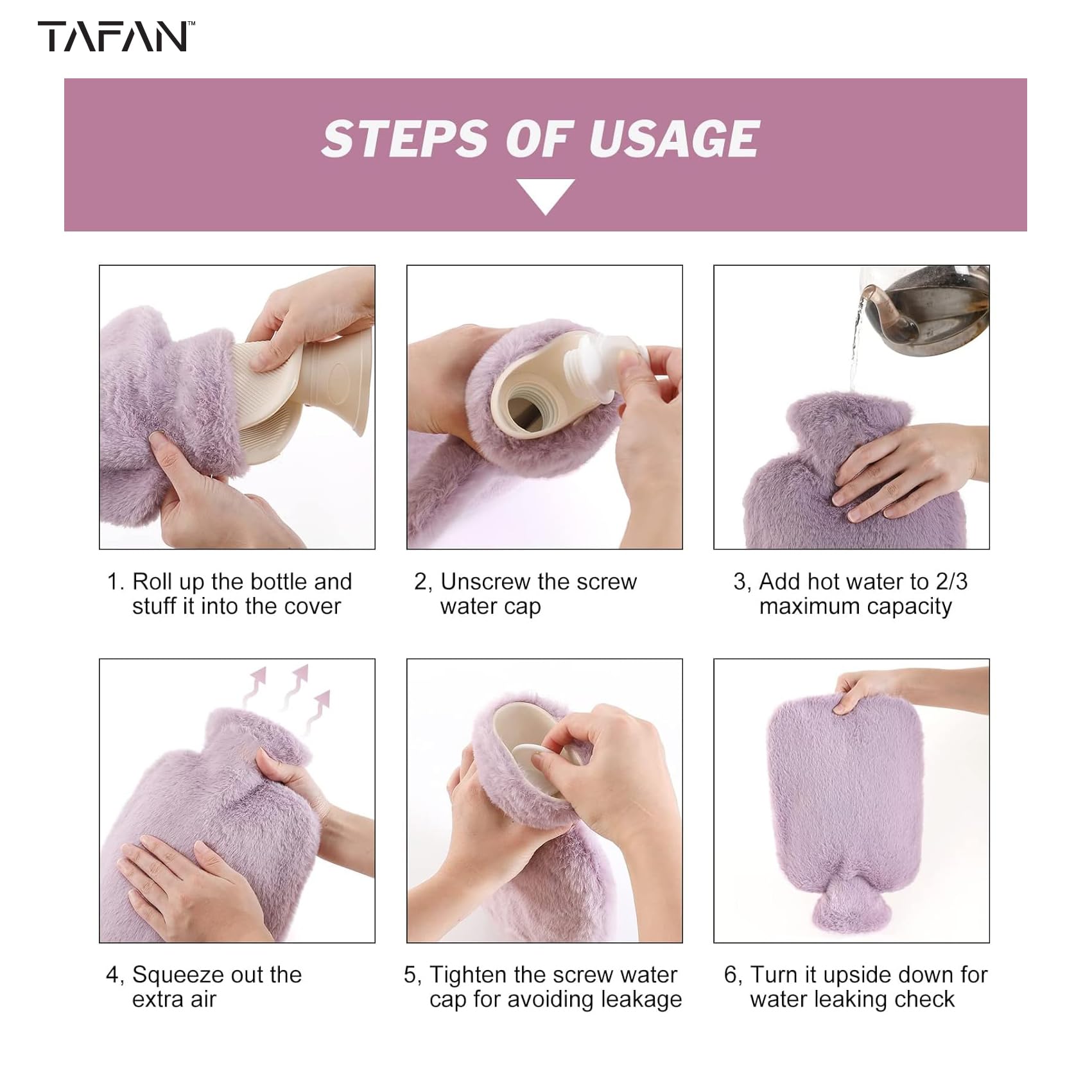 TAFAN™

STEPS OF USAGE

1. Roll up the bottle and stuff it into the cover

2, Unscrew the screw water cap

3, Add hot water to 2/3 maximum capacity

4, Squeeze out the extra air

5, Tighten the screw water cap for avoiding leakage

6, Turn it upside down for water leaking check