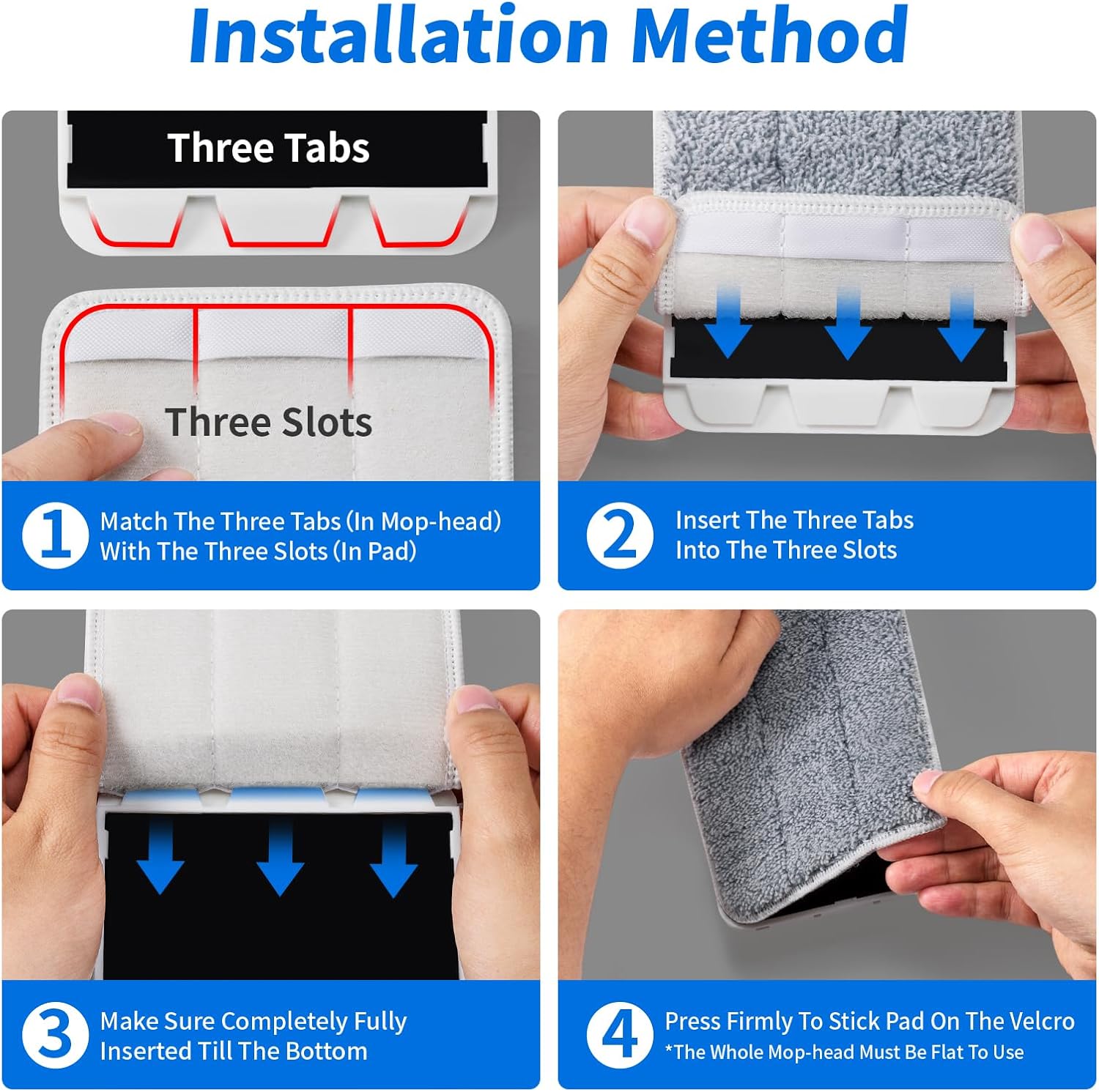 Installation Method

Three Tabs

Three Slots

1 Match The Three Tabs (In Mop-head) With The Three Slots (In Pad)

2 Insert The Three Tabs Into The Three Slots

3 Make Sure Completely Fully Inserted Till The Bottom

4 Press Firmly To Stick Pad On The Velcro
*The Whole Mop-head Must Be Flat To Use