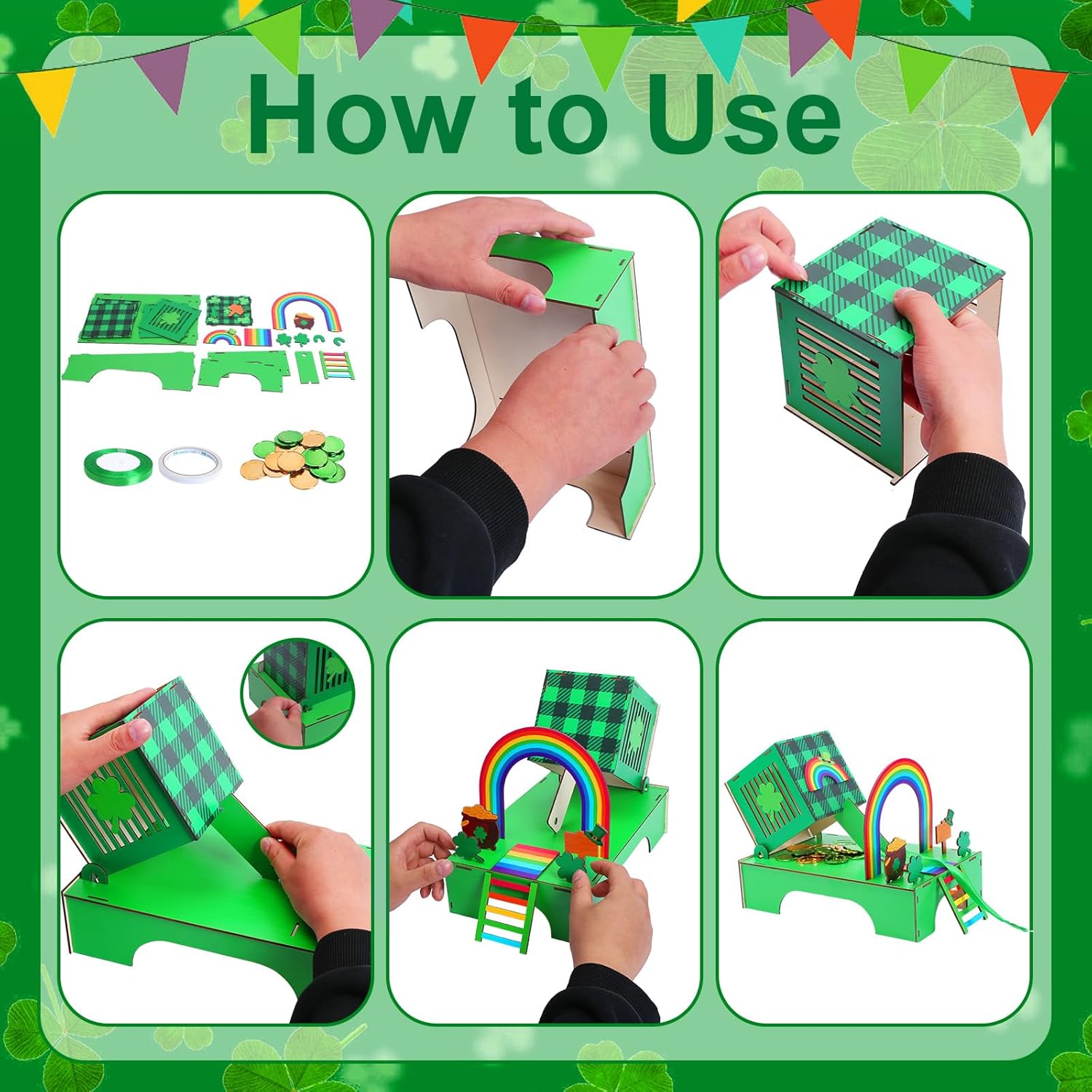 How to Use