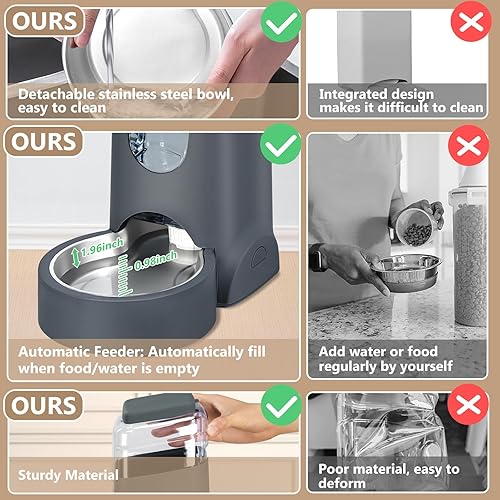 OURS

Detachable stainless steel bowl, easy to clean

Integrated design makes it difficult to clean

OURS

1.96inch

0.98inch

Automatic Feeder: Automatically fill when food/water is empty

Add water or food regularly by yourself

OURS

Sturdy Material

Poor material, easy to deform