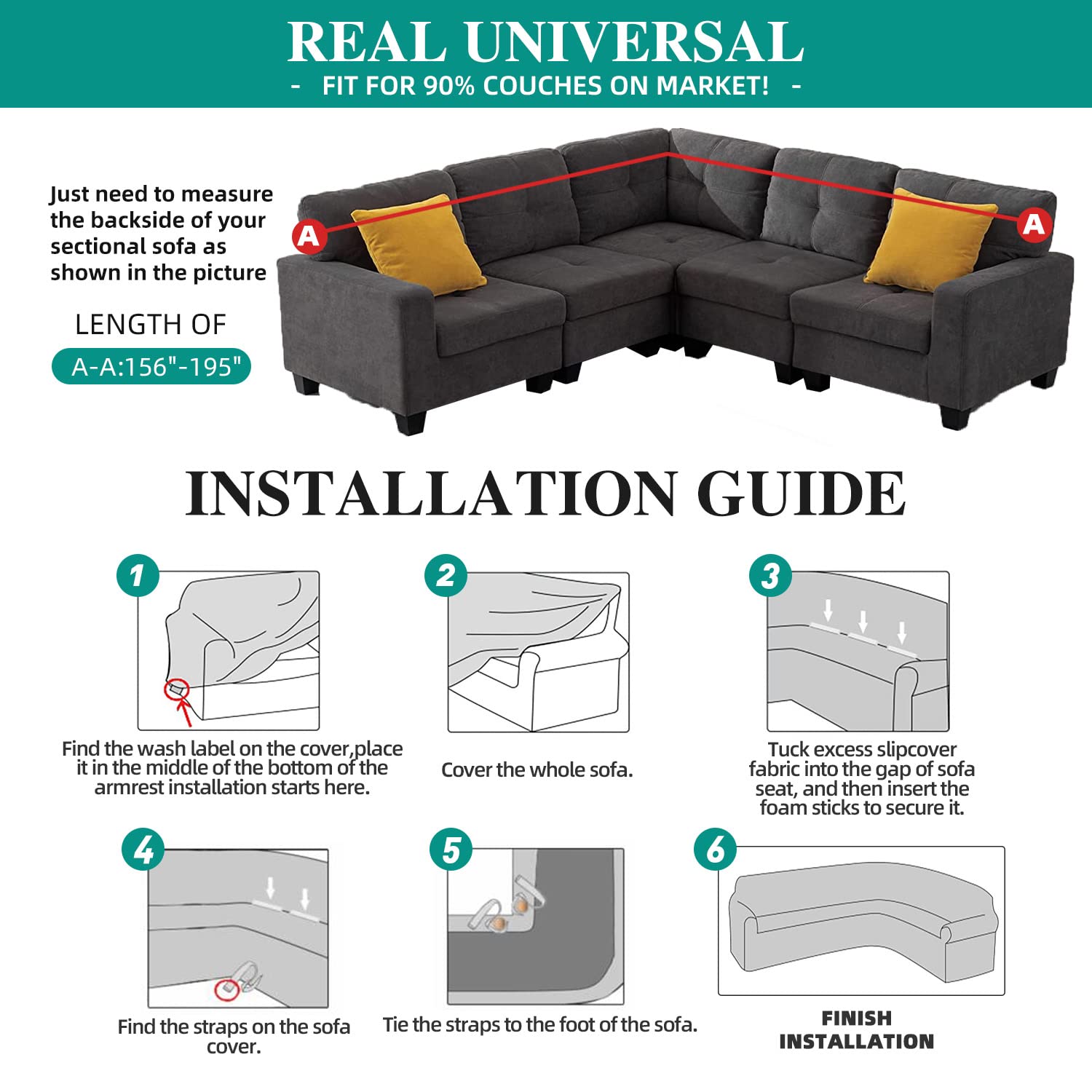 REAL UNIVERSAL
- FIT FOR 90% COUCHES ON MARKET! -

Just need to measure the backside of your sectional sofa as shown in the picture

LENGTH OF
A-A:156"-195"

A

A

INSTALLATION GUIDE

1
Find the wash label on the cover,place it in the middle of the bottom of the armrest installation starts here.

2
Cover the whole sofa.

3
Tuck excess slipcover fabric into the gap of sofa seat, and then insert the foam sticks to secure it.

4
Find the straps on the sofa cover.

5
Tie the straps to the foot of the sofa.

6
FINISH INSTALLATION