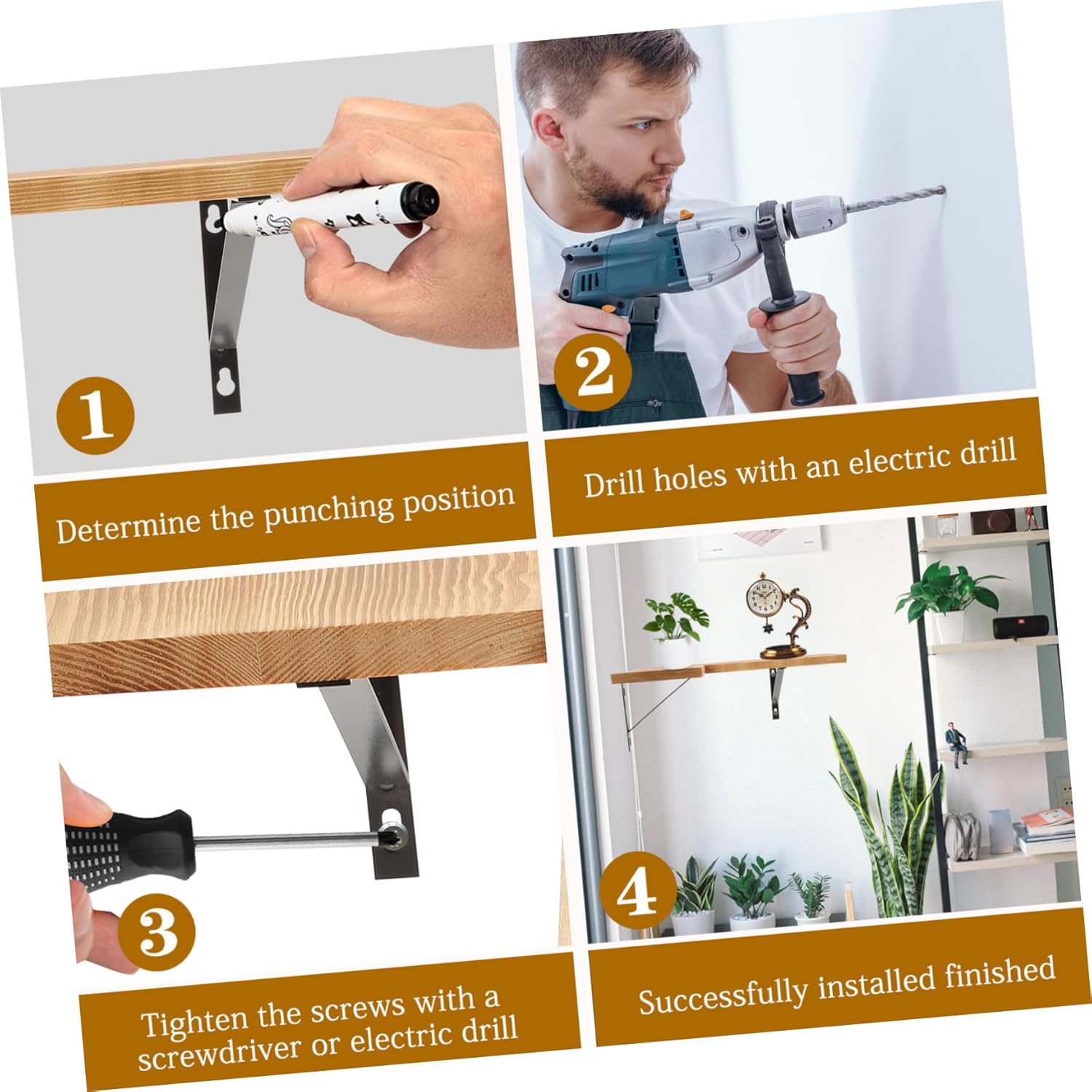 1

Determine the punching position

2

Drill holes with an electric drill

3

Tighten the screws with a screwdriver or electric drill

4

Successfully installed finished