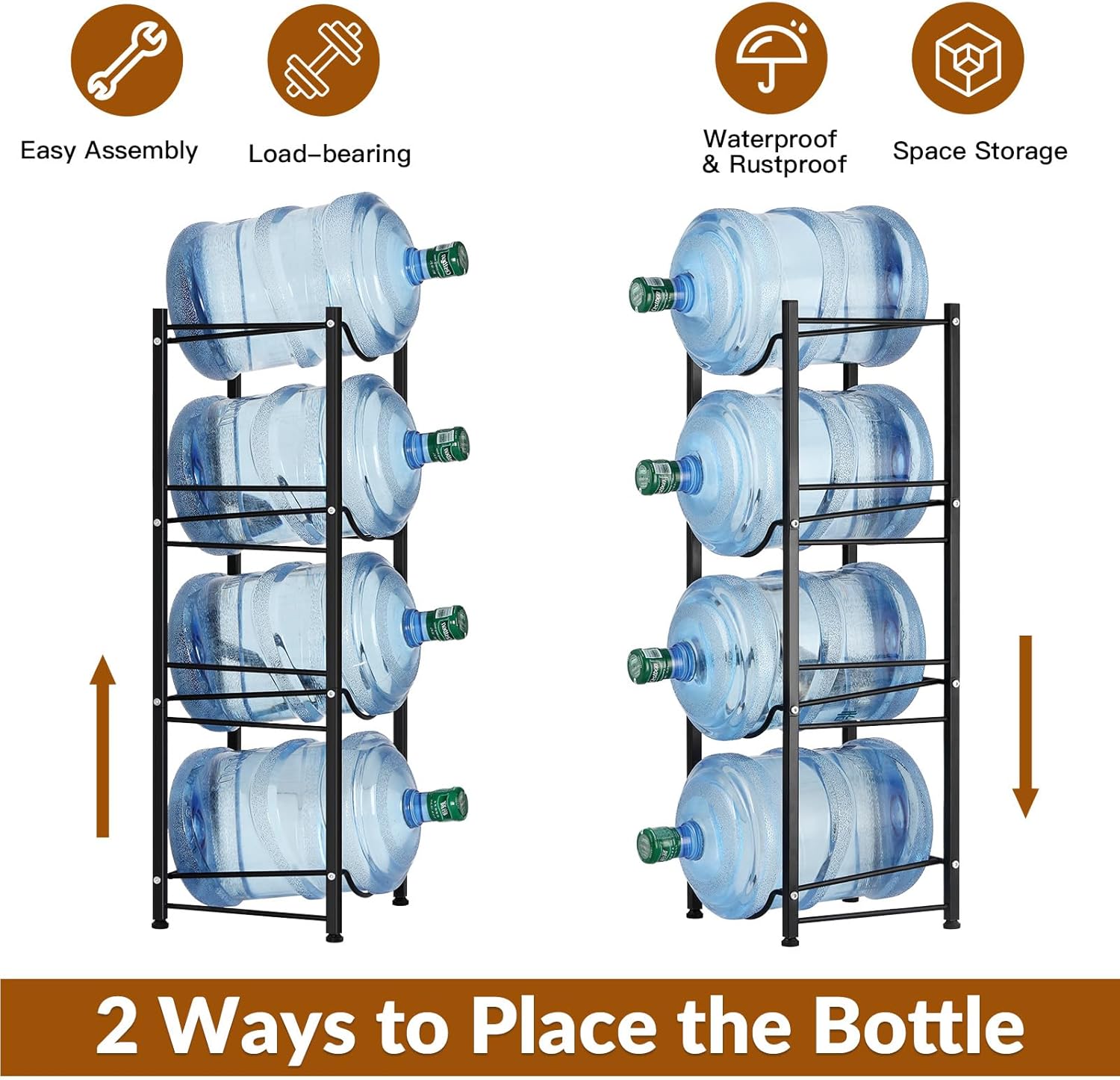 Easy Assembly

Load-bearing

Waterproof & Rustproof

Space Storage

2 Ways to Place the Bottle