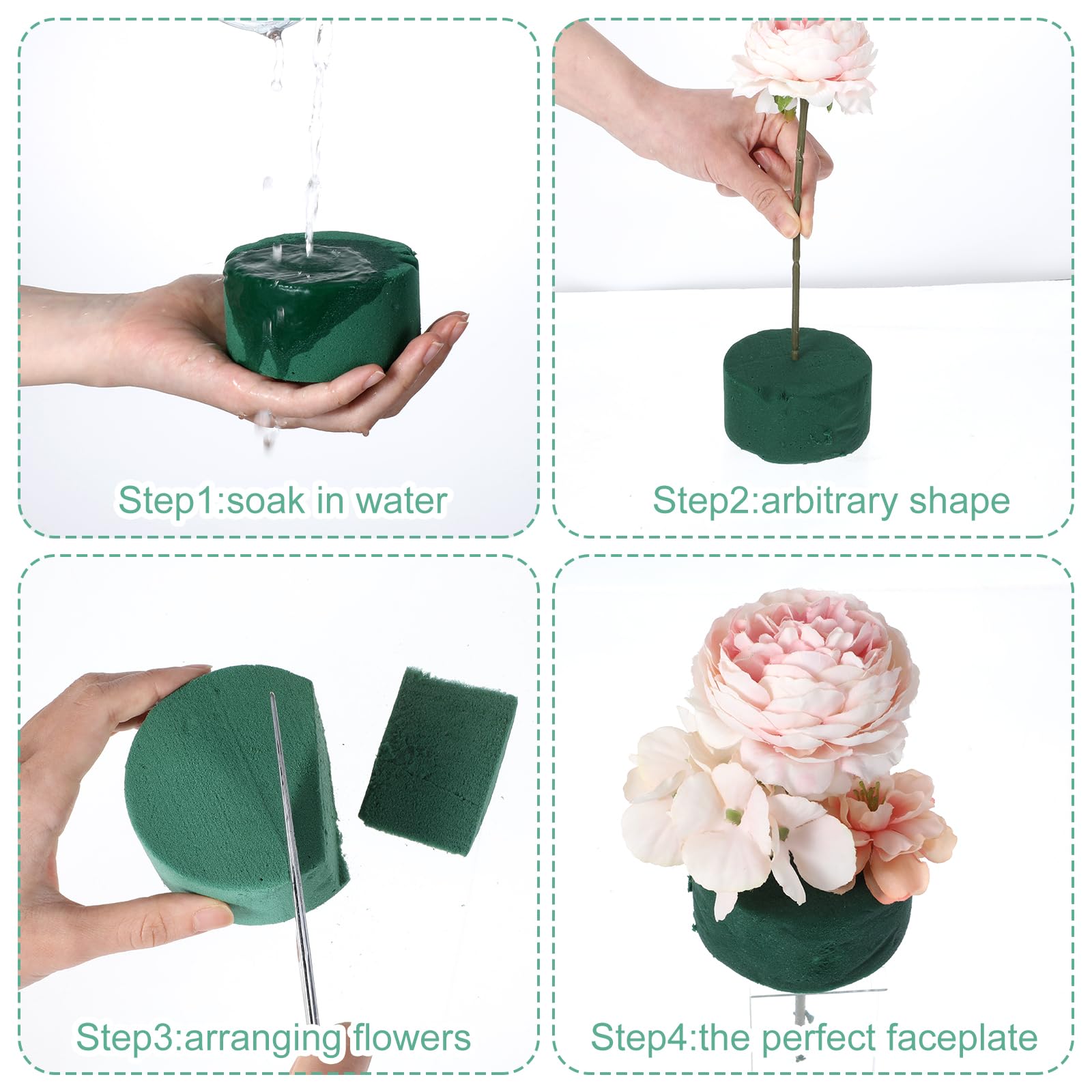 Step1:soak in water

Step2:arbitrary shape

Step3:arranging flowers

Step4:the perfect faceplate