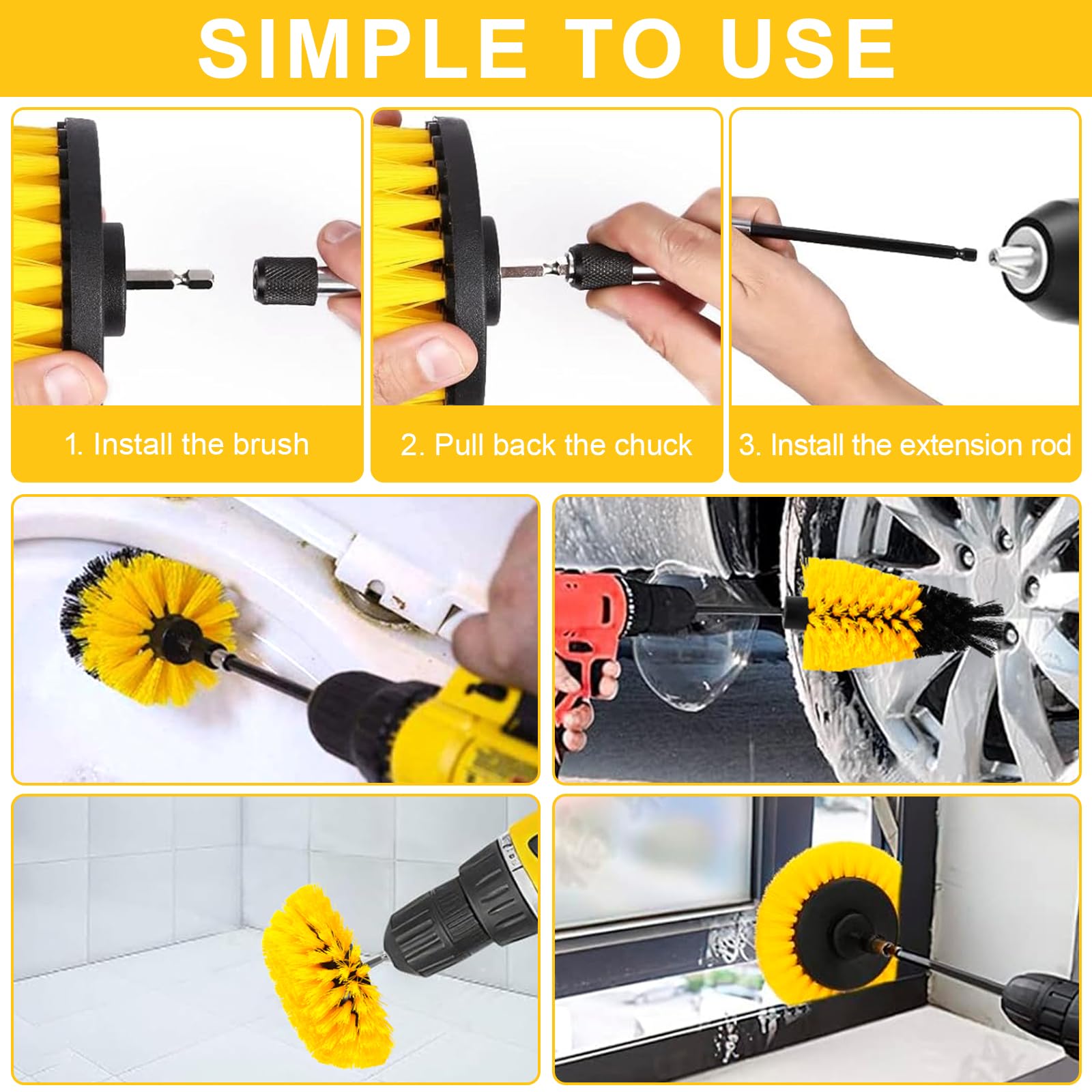 SIMPLE TO USE

1. Install the brush

2. Pull back the chuck

3. Install the extension rod