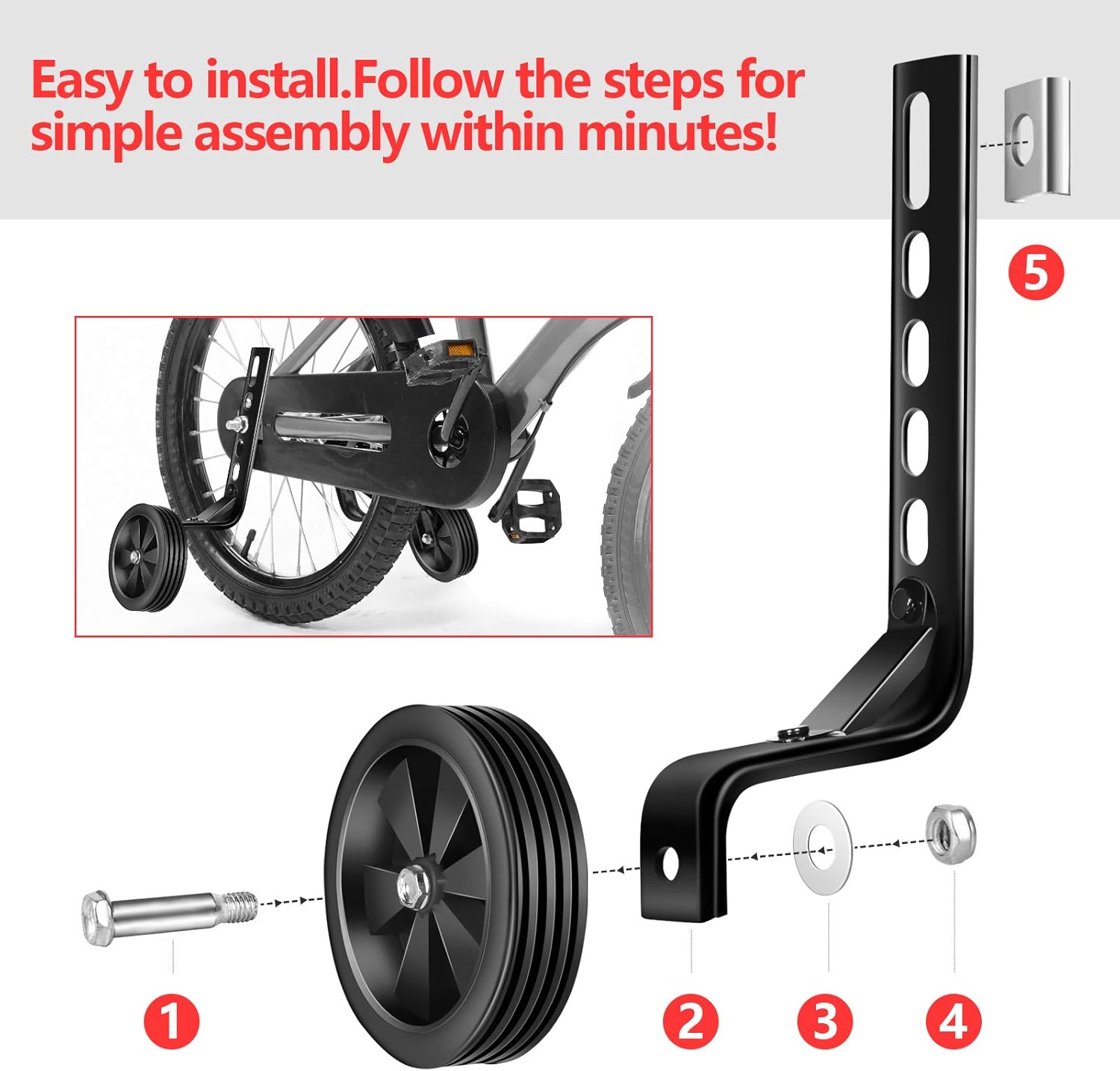 Easy to install.Follow the steps for simple assembly within minutes!

5

1

2

3

4