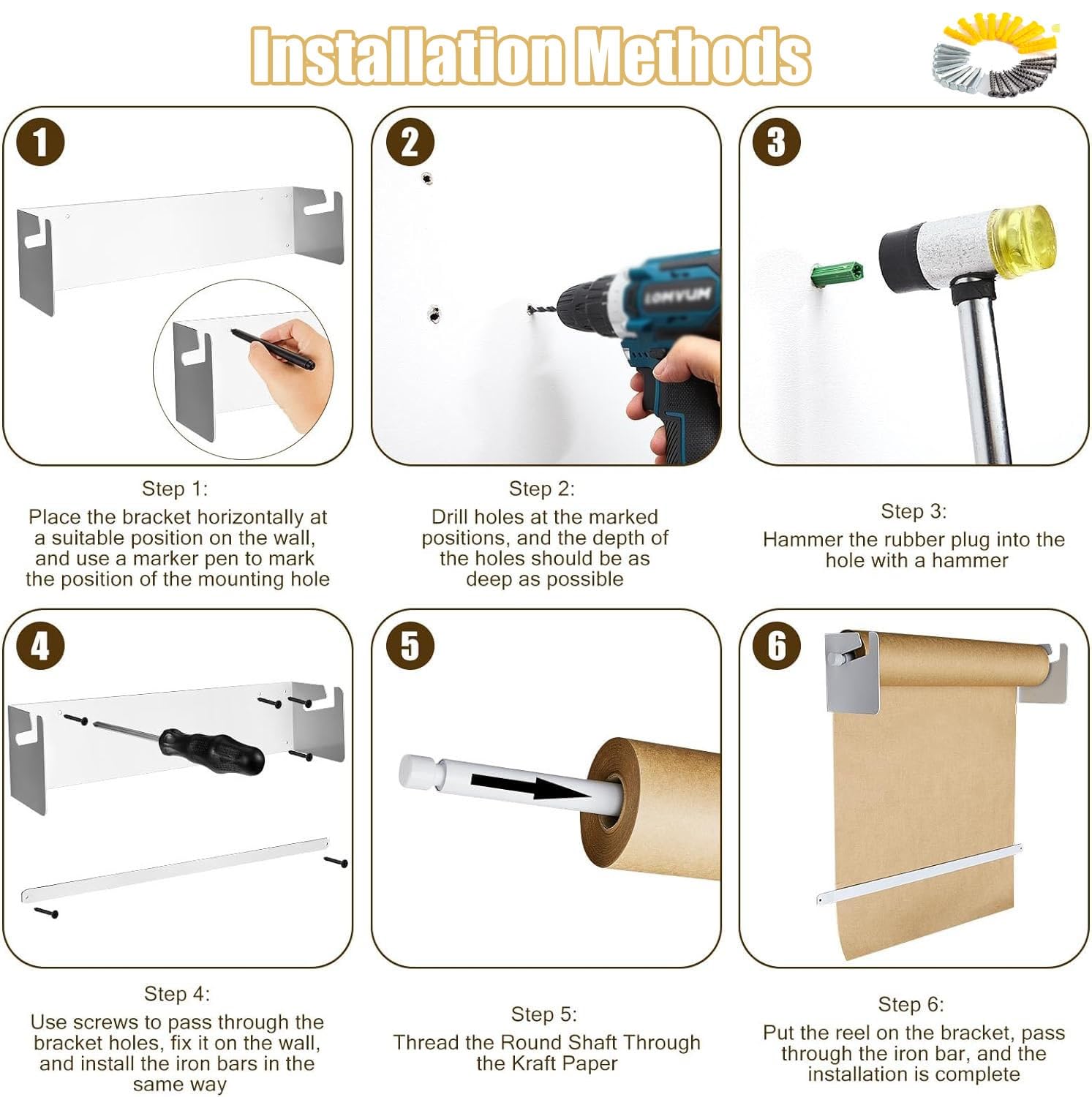 Installation Methods

1

2

LONYUN

3

Step 1:
Place the bracket horizontally at a suitable position on the wall, and use a marker pen to mark the position of the mounting hole

Step 2:
Drill holes at the marked positions, and the depth of the holes should be as deep as possible

Step 3:
Hammer the rubber plug into the hole with a hammer

4

5

6

Step 4:
Use screws to pass through the bracket holes, fix it on the wall, and install the iron bars in the same way

Step 5:
Thread the Round Shaft Through the Kraft Paper

Step 6:
Put the reel on the bracket, pass through the iron bar, and the installation is complete