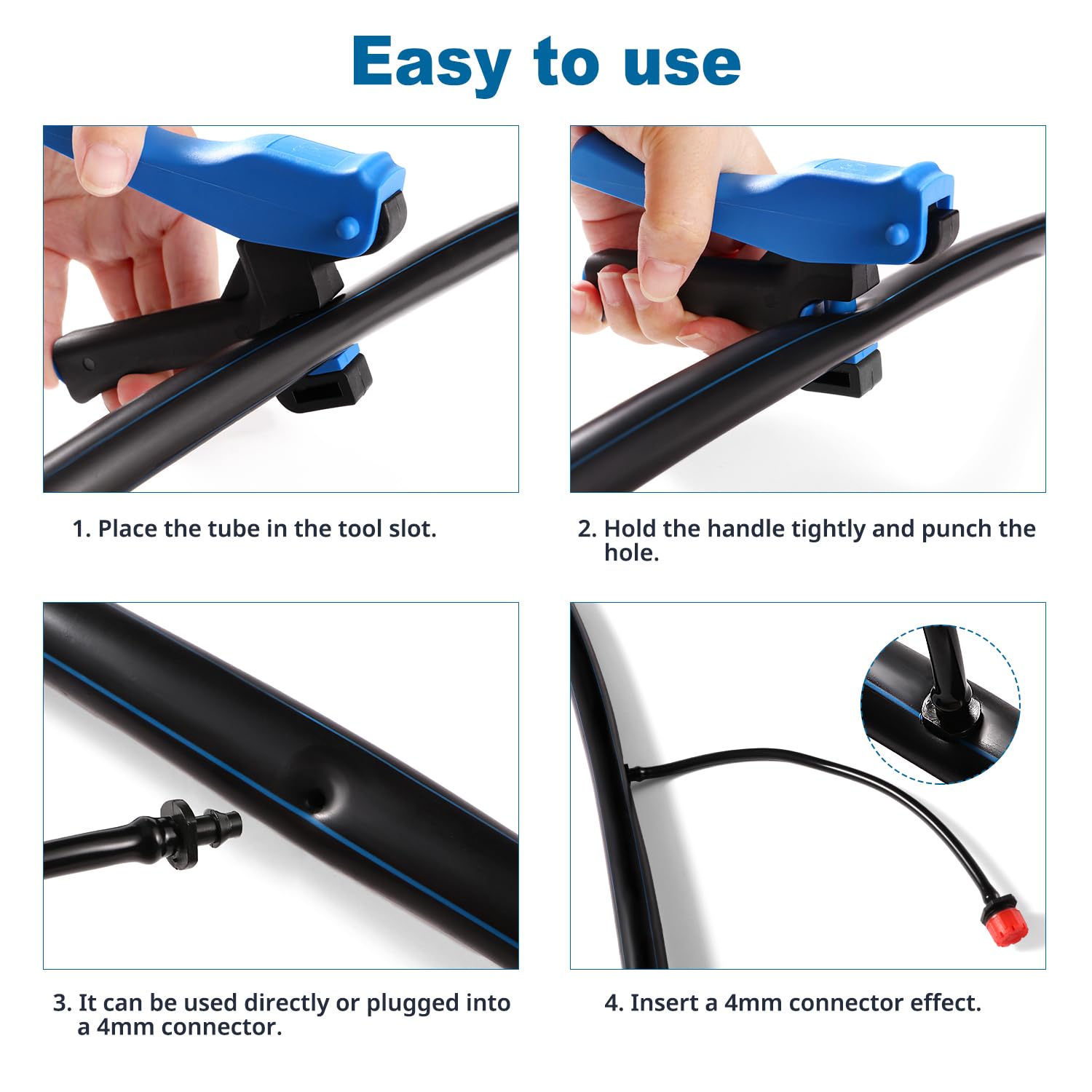 Easy to use

1. Place the tube in the tool slot.

2. Hold the handle tightly and punch the hole.

3. It can be used directly or plugged into a 4mm connector.

4. Insert a 4mm connector effect.