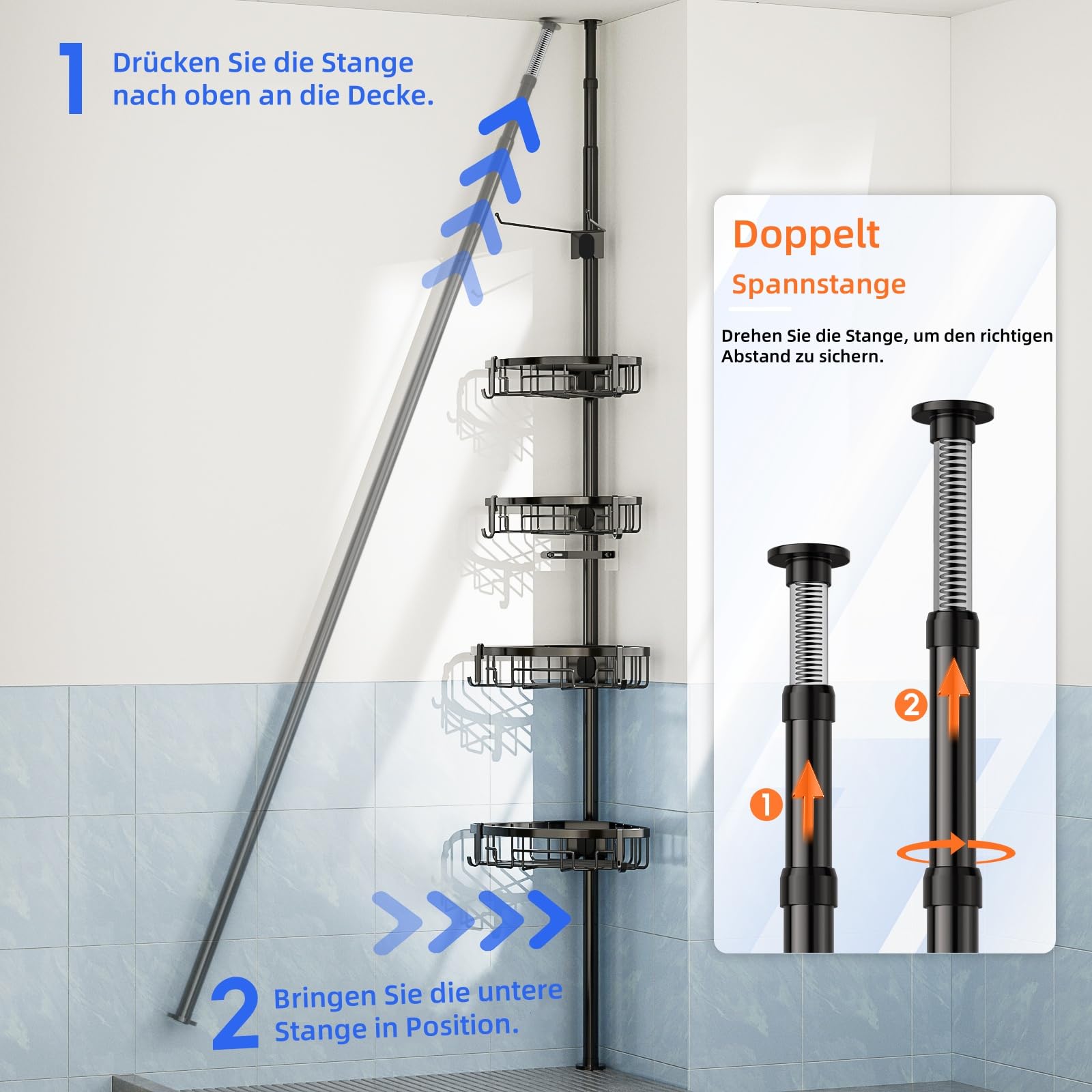 1 Drücken Sie die Stange nach oben an die Decke.

Doppelt
Spannstange

Drehen Sie die Stange, um den richtigen Abstand zu sichern.

1

2

2 Bringen Sie die untere Stange in Position.