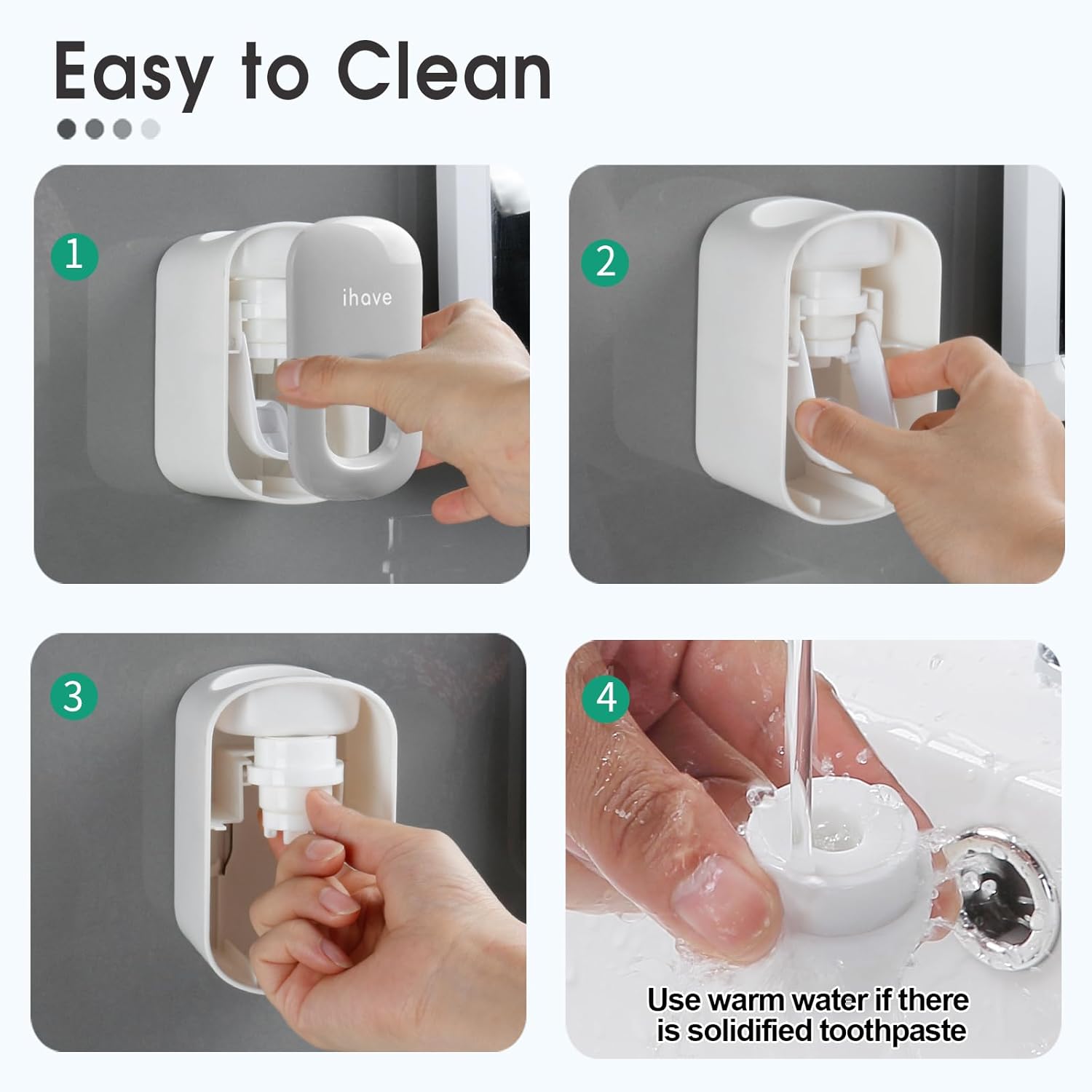 Easy to Clean

1

ihave

2

3

4

Use warm water if there is solidified toothpaste