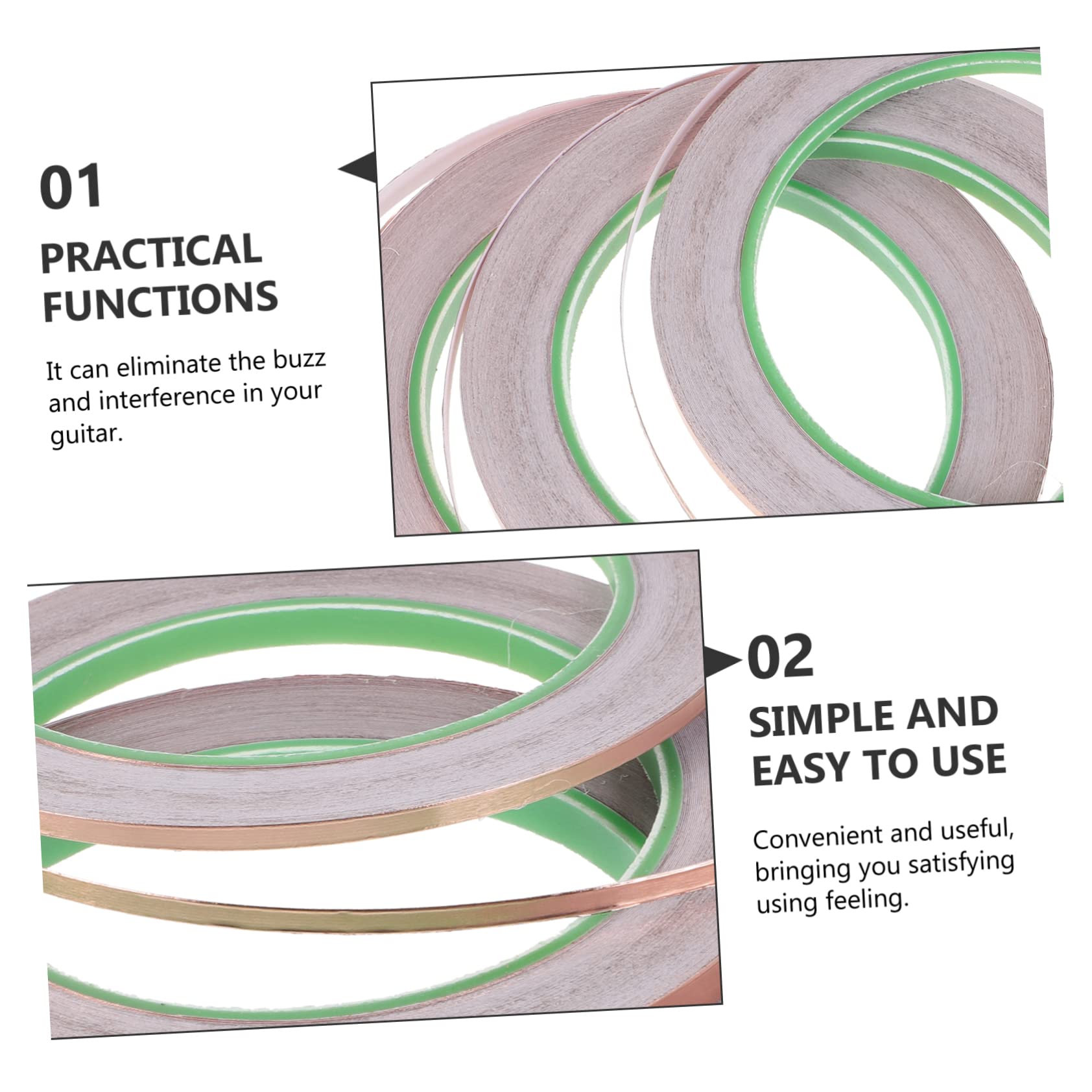 01

PRACTICAL FUNCTIONS

It can eliminate the buzz and interference in your guitar.

02

SIMPLE AND EASY TO USE

Convenient and useful, bringing you satisfying using feeling.