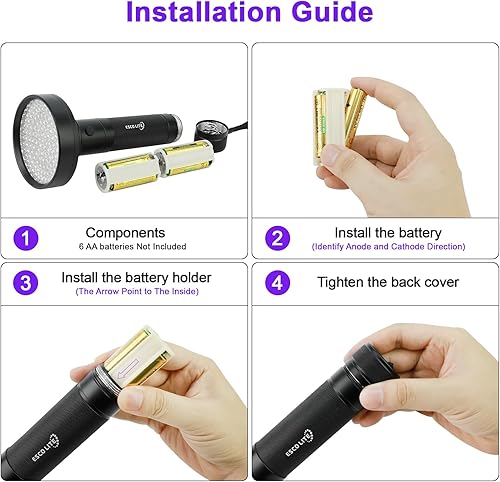 Installation Guide

ESCOLITE

1 Components
6 AA batteries Not Included

2 Install the battery
(Identify Anode and Cathode Direction)

3 Install the battery holder
(The Arrow Point to The Inside)

4 Tighten the back cover

ESCO LITE

ESCO LITE