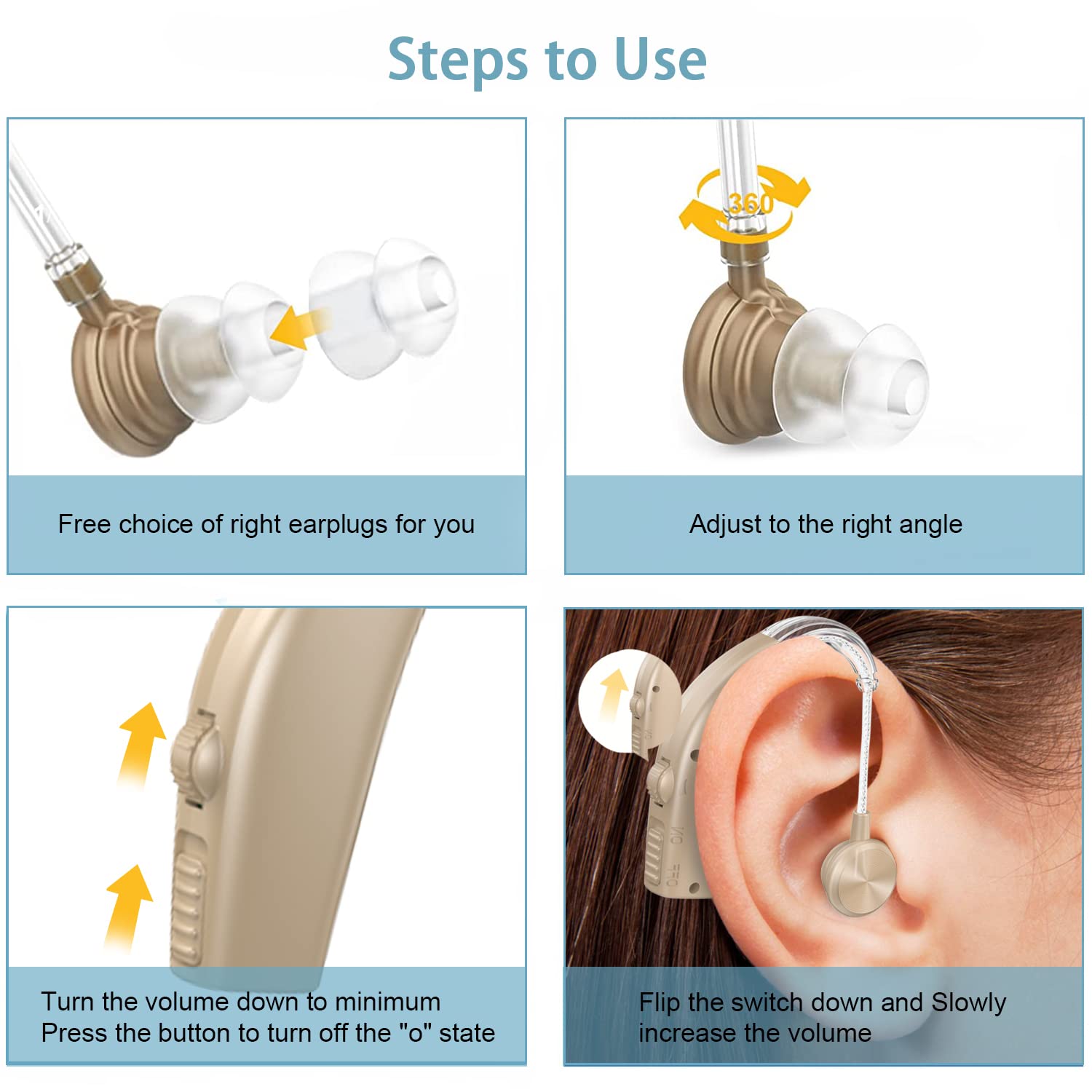 Steps to Use

Free choice of right earplugs for you

360

Adjust to the right angle

Turn the volume down to minimum
Press the button to turn off the "o" state

ON
OFF

Flip the switch down and Slowly increase the volume