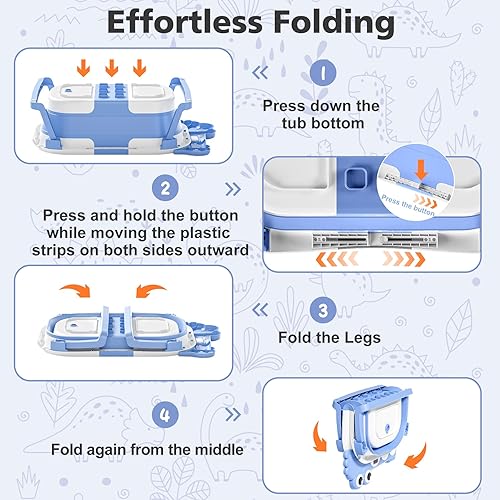 Effortless Folding

1

Press down the tub bottom

2

Press and hold the button while moving the plastic strips on both sides outward

Press the button

3

Fold the Legs

4

Fold again from the middle