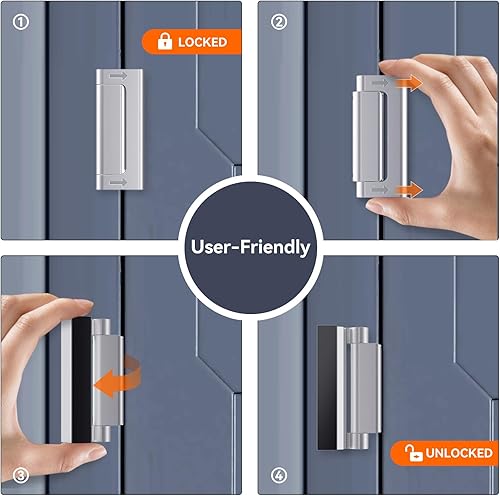 ①

LOCKED

②

User-Friendly

③

④

UNLOCKED