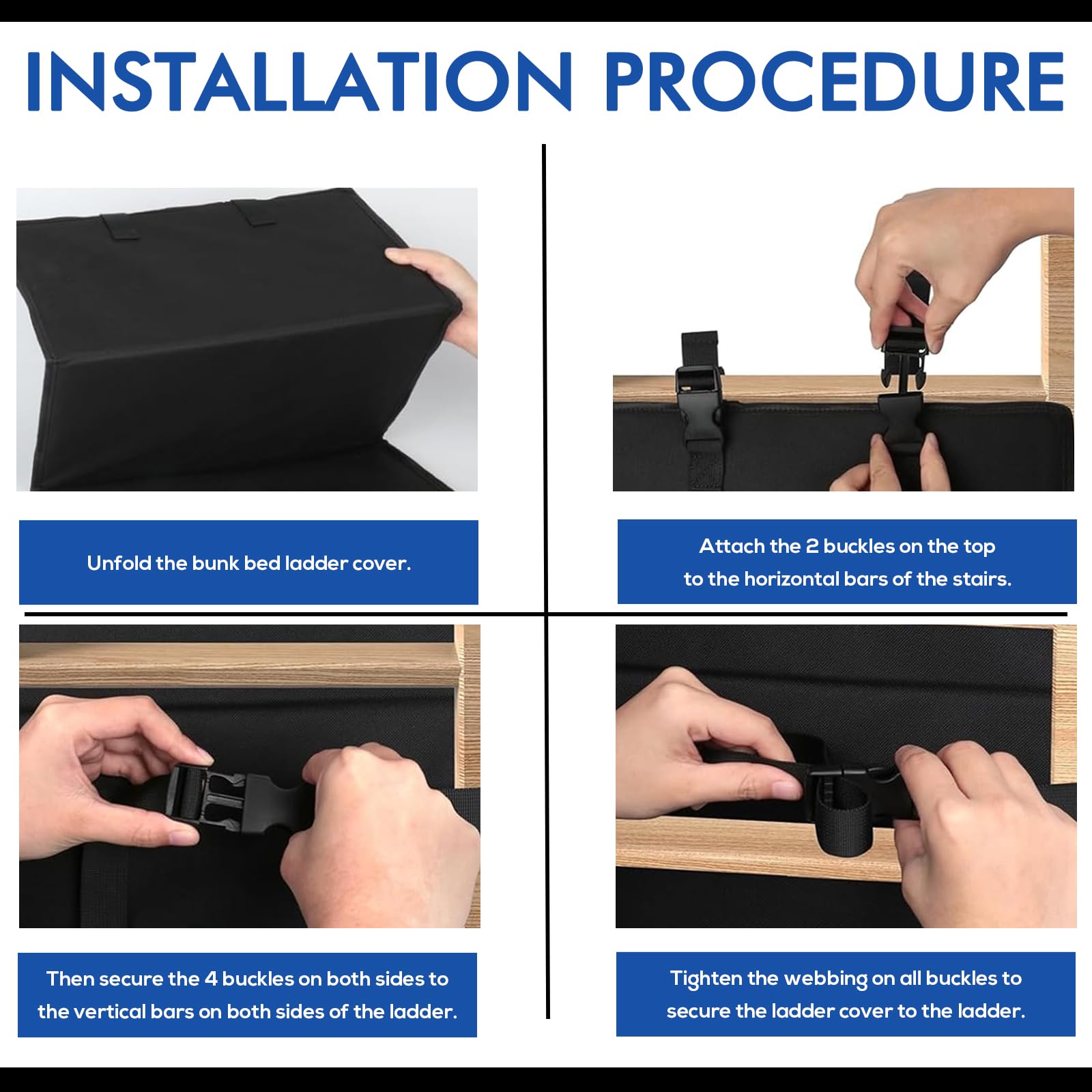 INSTALLATION PROCEDURE

Unfold the bunk bed ladder cover.

Attach the 2 buckles on the top to the horizontal bars of the stairs.

Then secure the 4 buckles on both sides to the vertical bars on both sides of the ladder.

Tighten the webbing on all buckles to secure the ladder cover to the ladder.