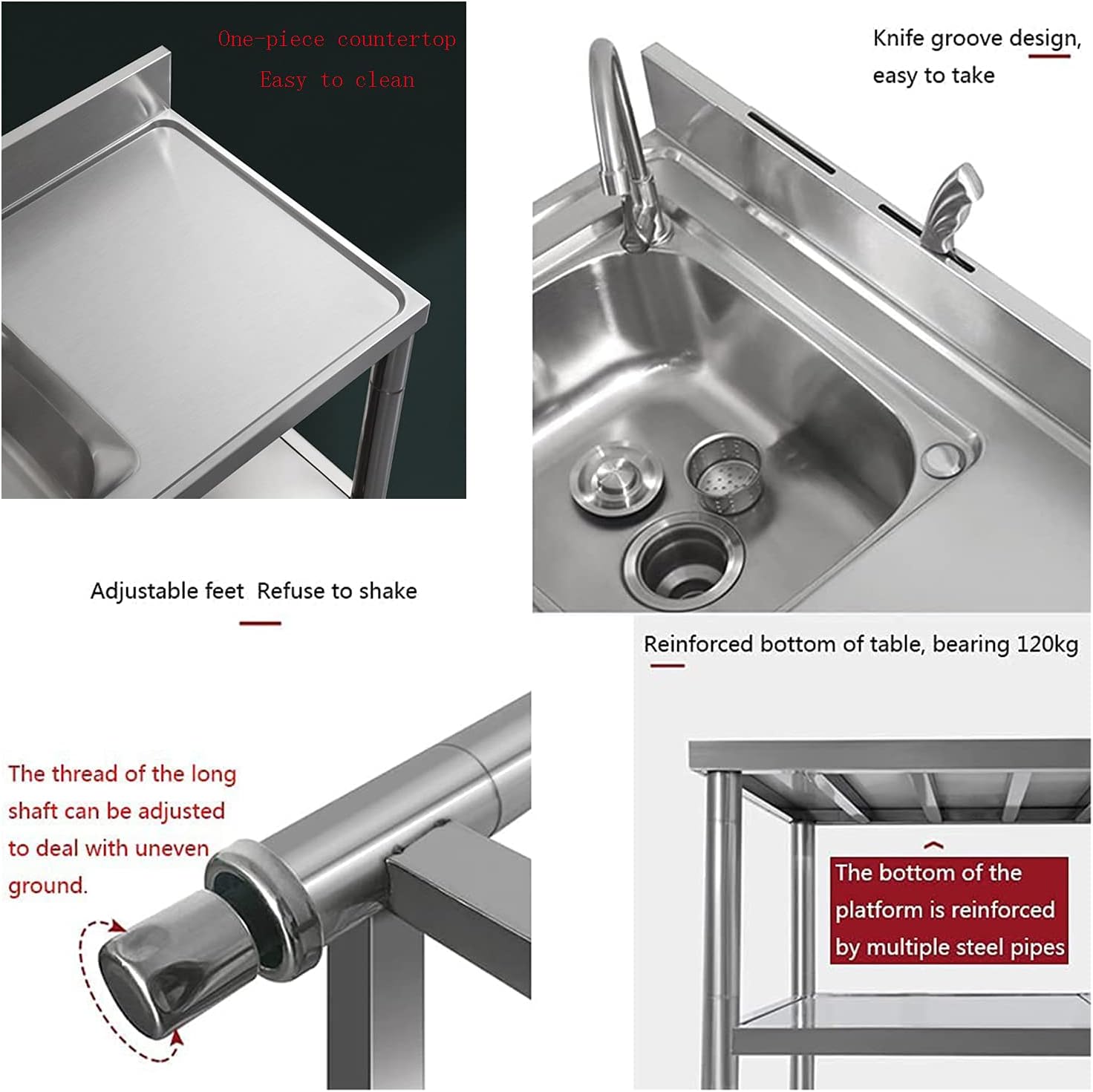 One-piece countertop
Easy to clean

Knife groove design, easy to take

Adjustable feet Refuse to shake

Reinforced bottom of table, bearing 120kg

The thread of the long shaft can be adjusted to deal with uneven ground.

The bottom of the platform is reinforced by multiple steel pipes